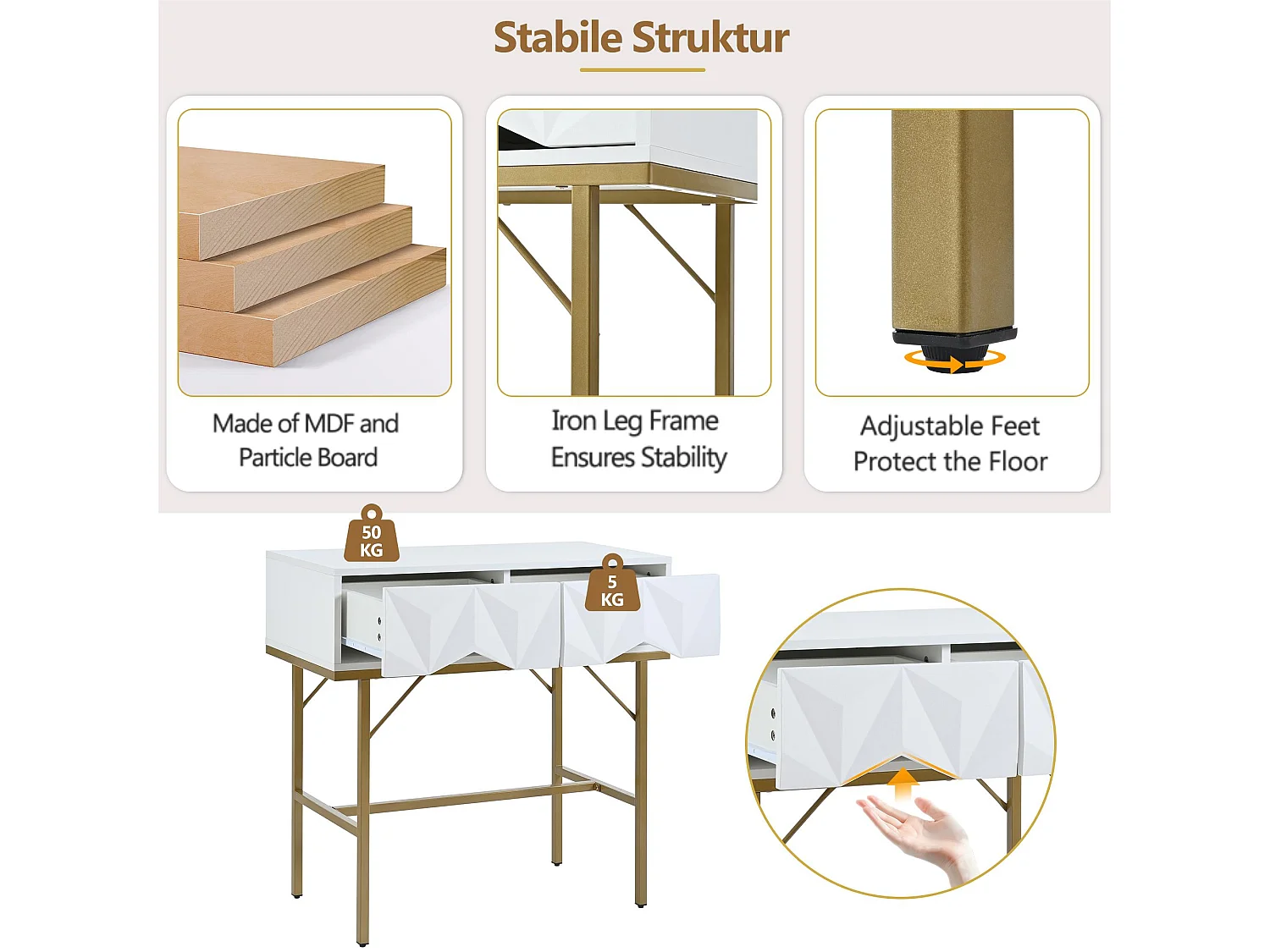 Stabile Struktur

Made of MDF and Particle Board

Iron Leg Frame Ensures Stability

Adjustable Feet Protect the Floor

50 KG

5 KG