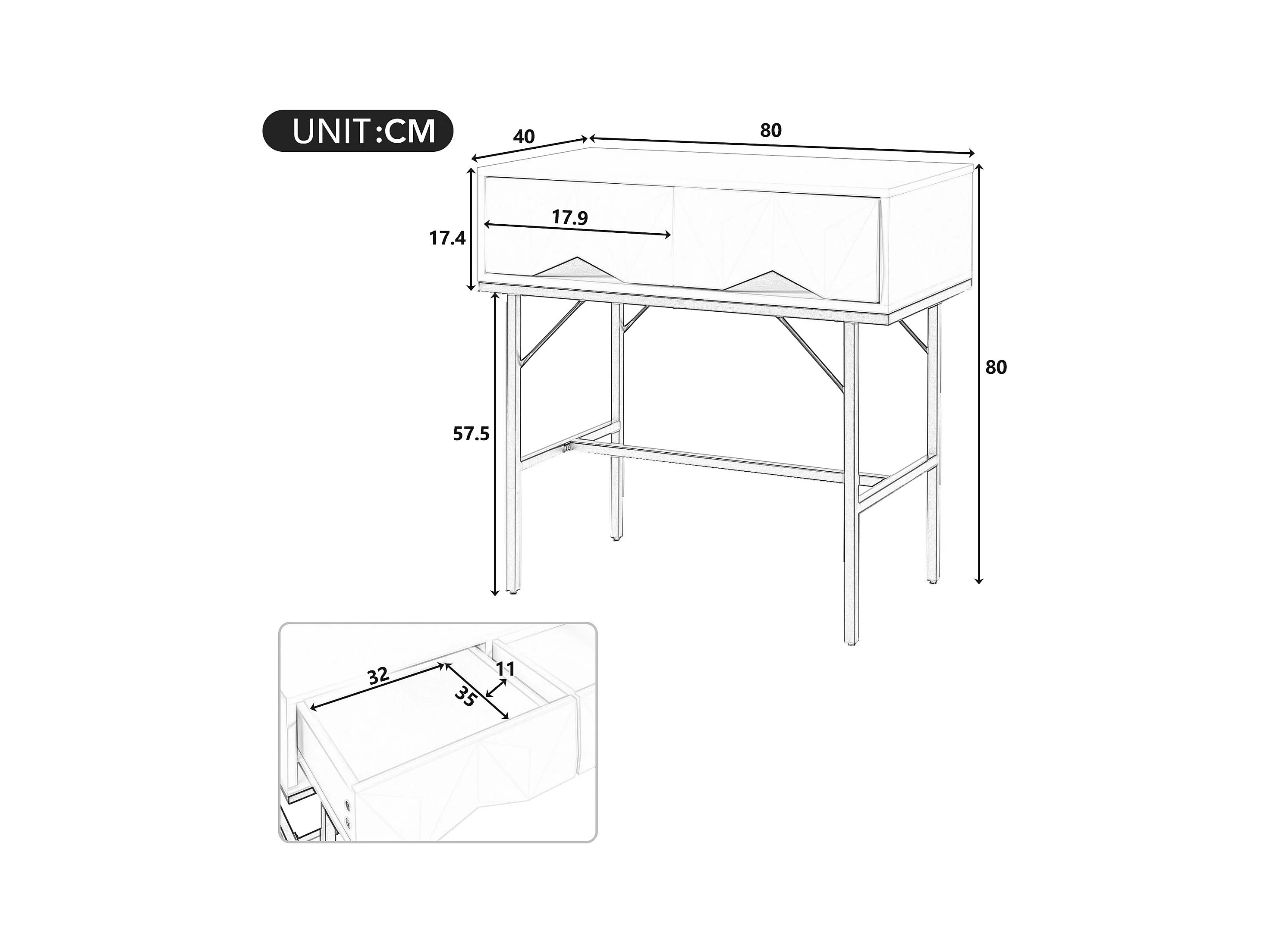 UNIT:CM

40

80

17.9

17.4

80

57.5

32

11

35