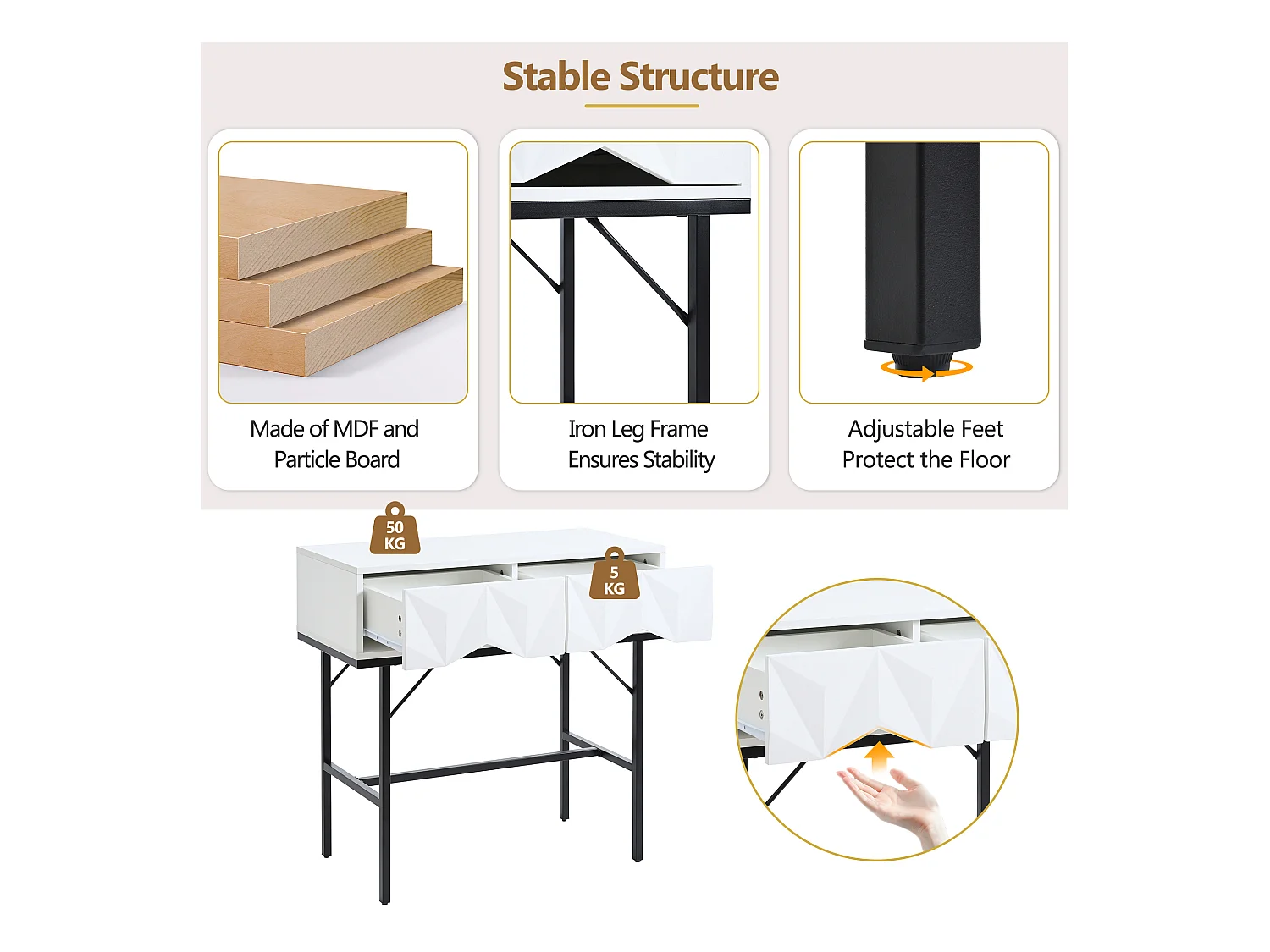 Stable Structure

Made of MDF and Particle Board

Iron Leg Frame Ensures Stability

Adjustable Feet Protect the Floor

50 KG

5 KG