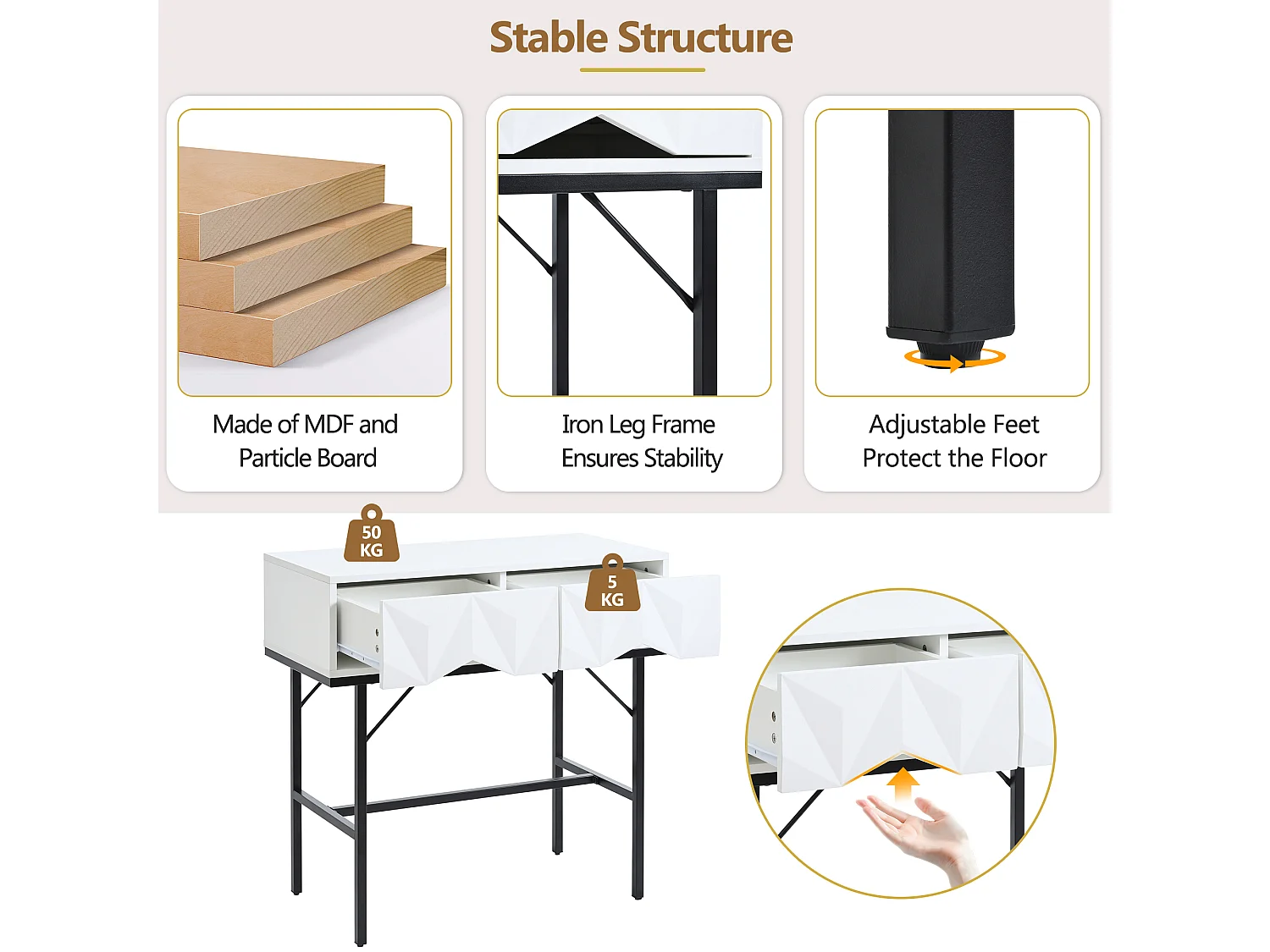 Stable Structure

Made of MDF and Particle Board

Iron Leg Frame Ensures Stability

Adjustable Feet Protect the Floor

50 KG

5 KG