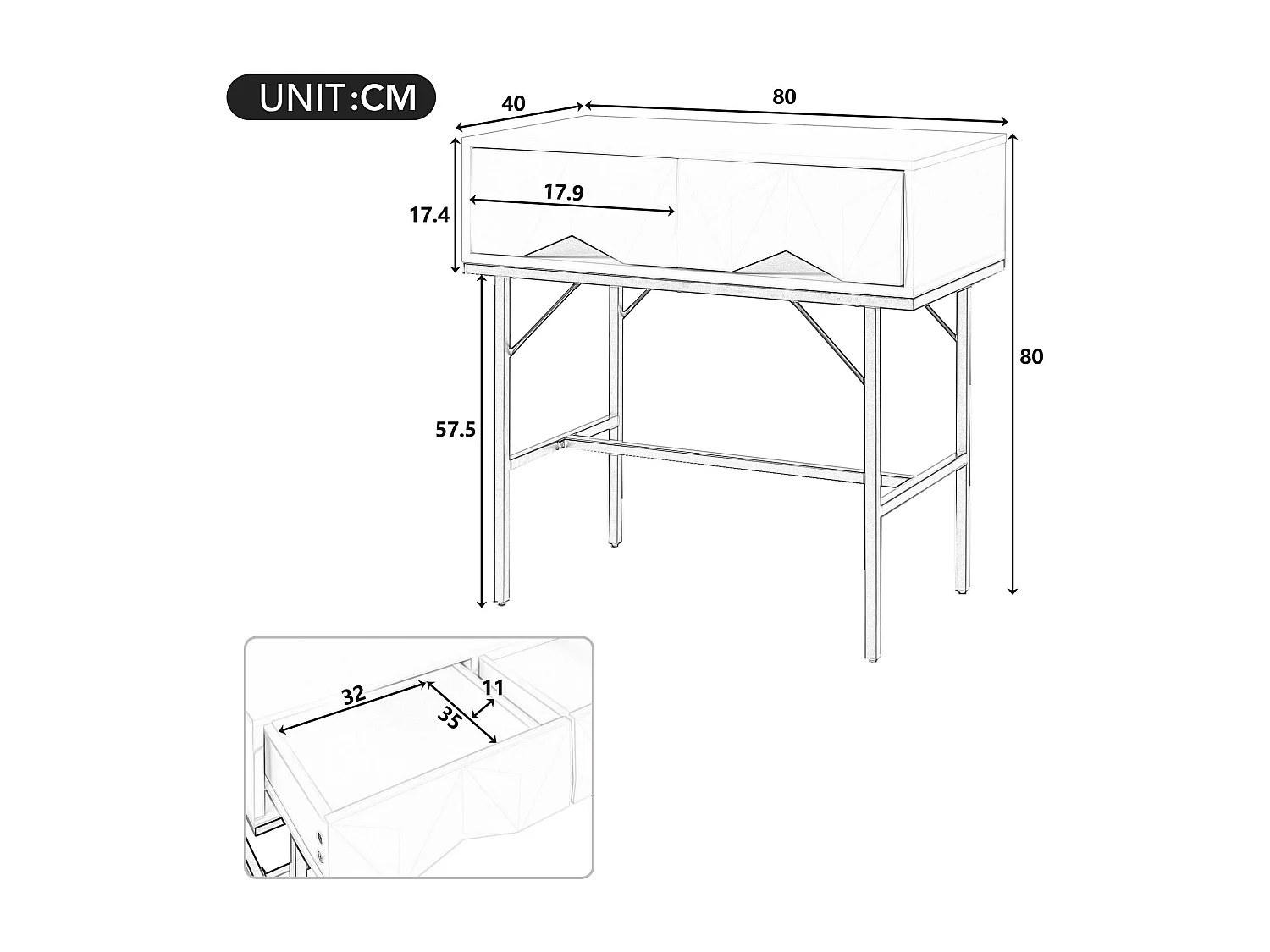 UNIT:CM

40

80

17.9

17.4

80

57.5

32

11

35