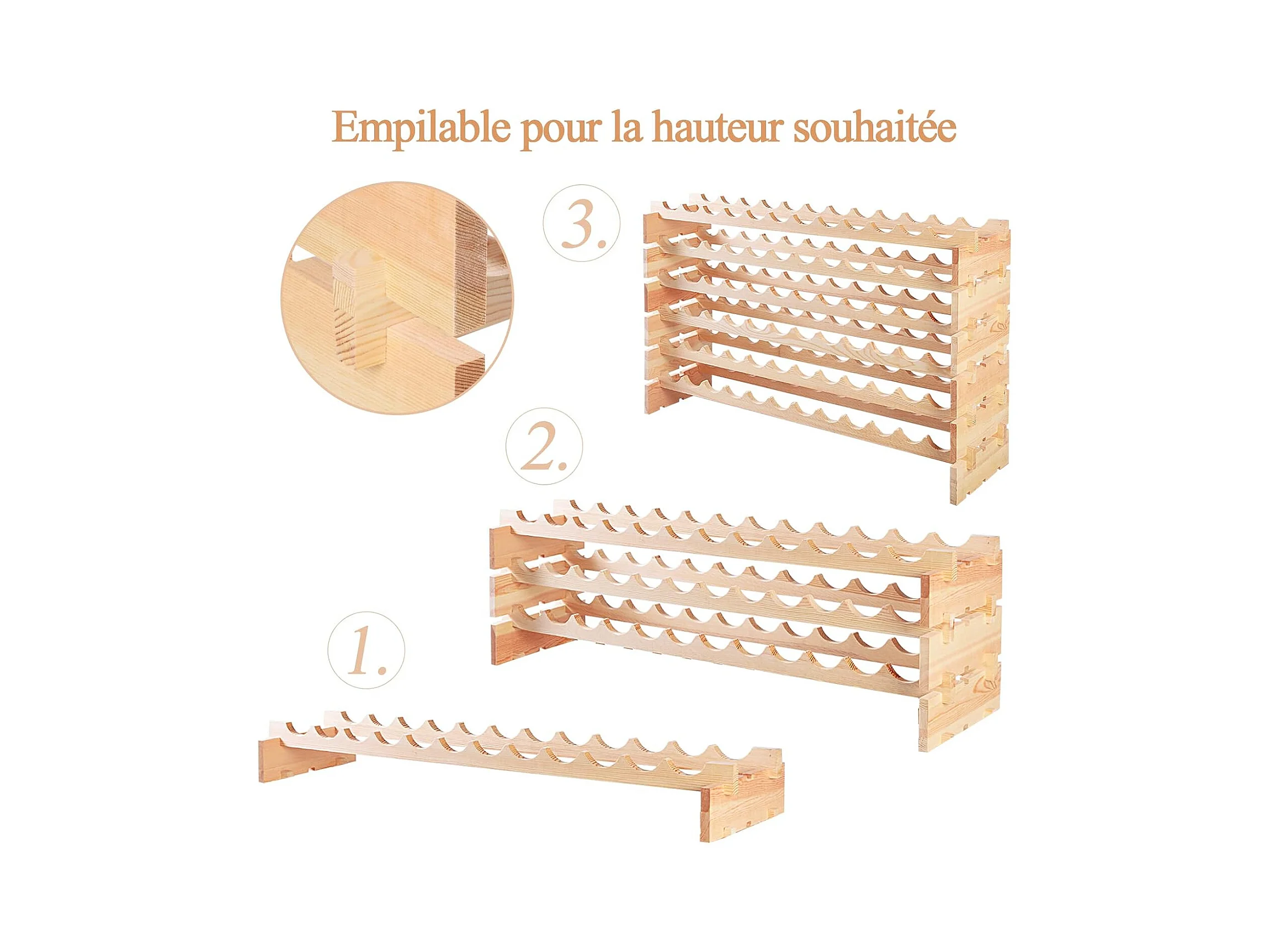 Empilable pour la hauteur souhaitée

3.

2.

1.