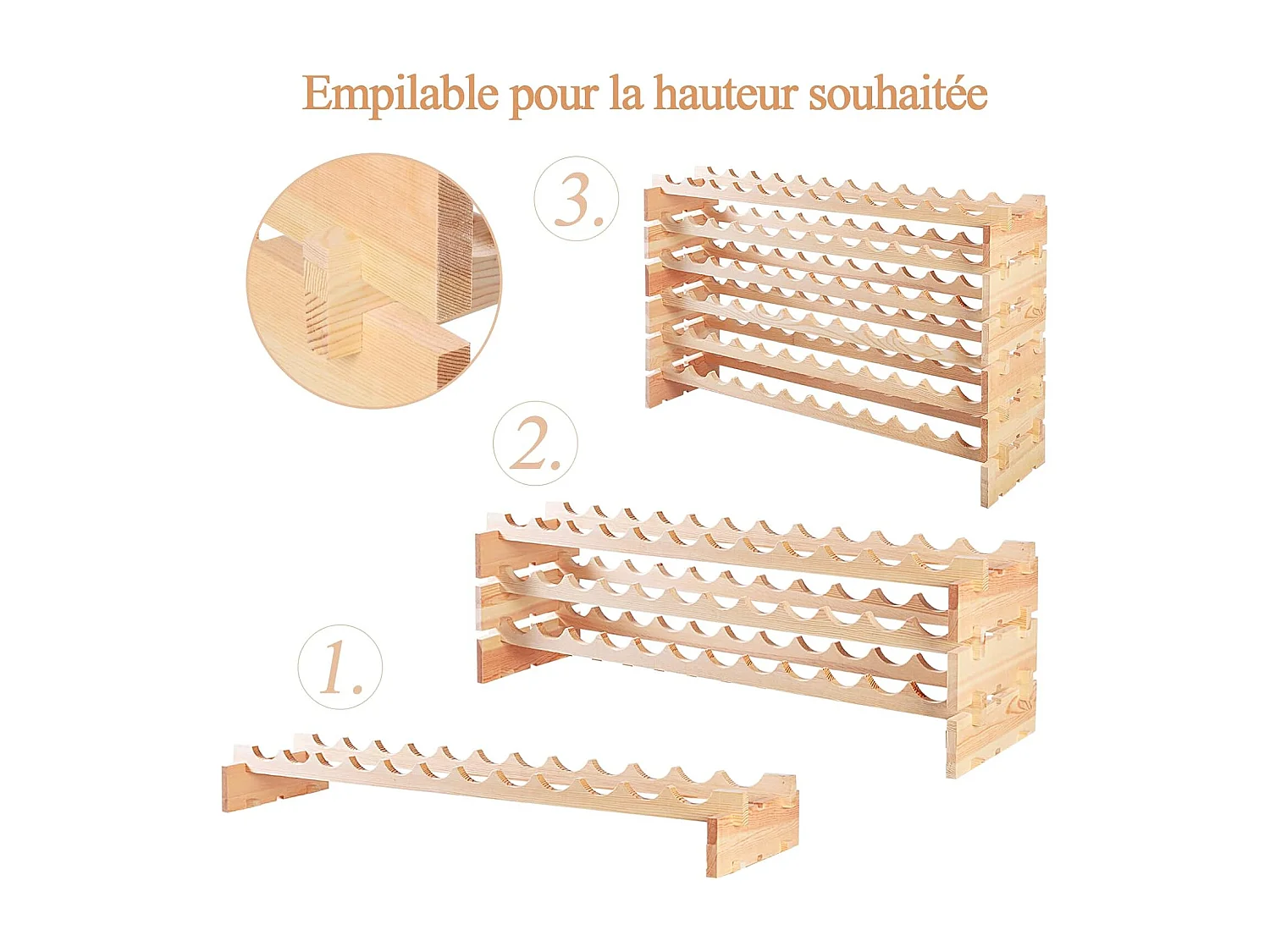 Empilable pour la hauteur souhaitée

3.

2.

1.