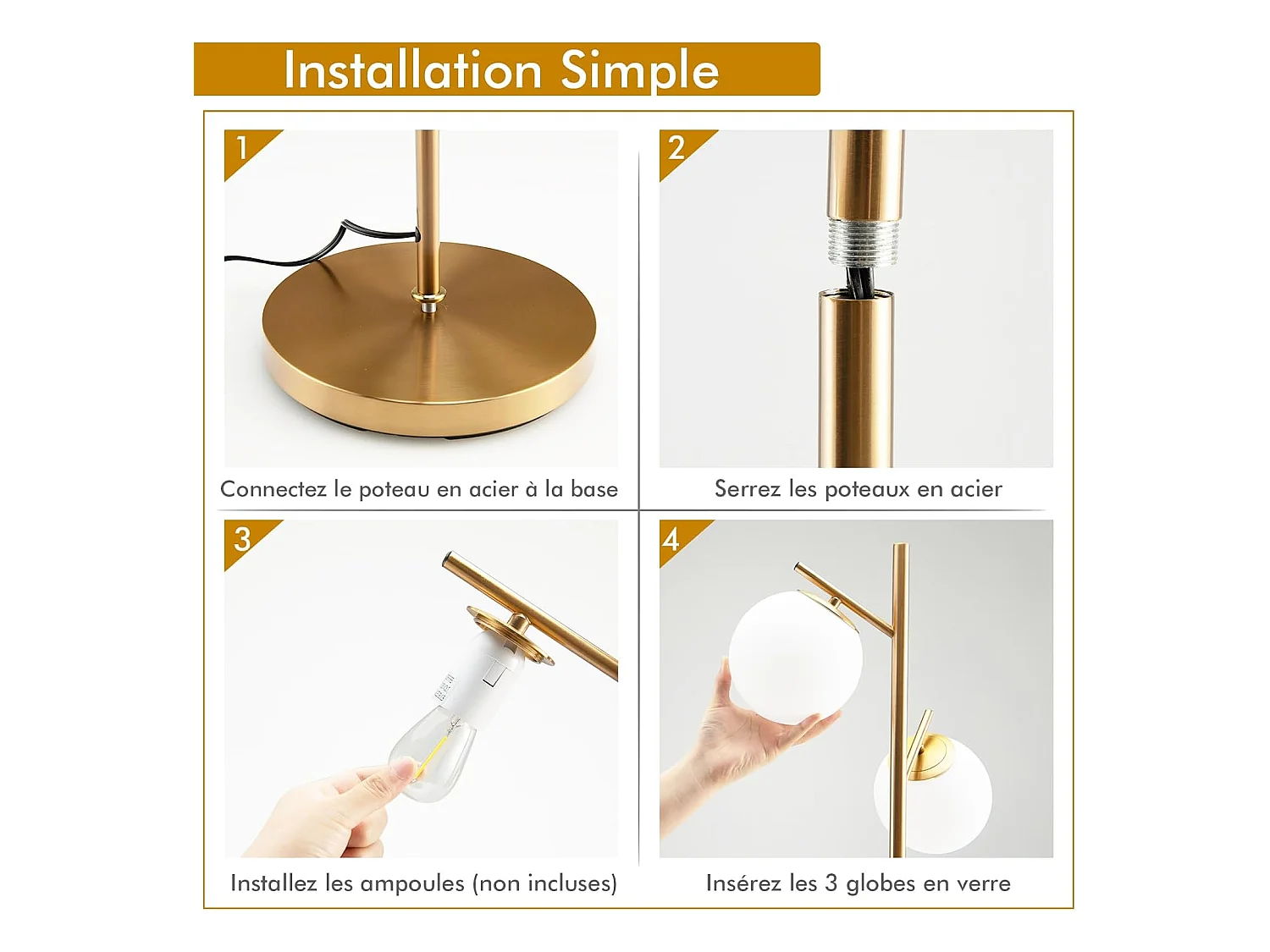 Installation Simple

1

Connectez le poteau en acier à la base

2

Serrez les poteaux en acier

3

Installez les ampoules (non incluses)

4

Insérez les 3 globes en verre