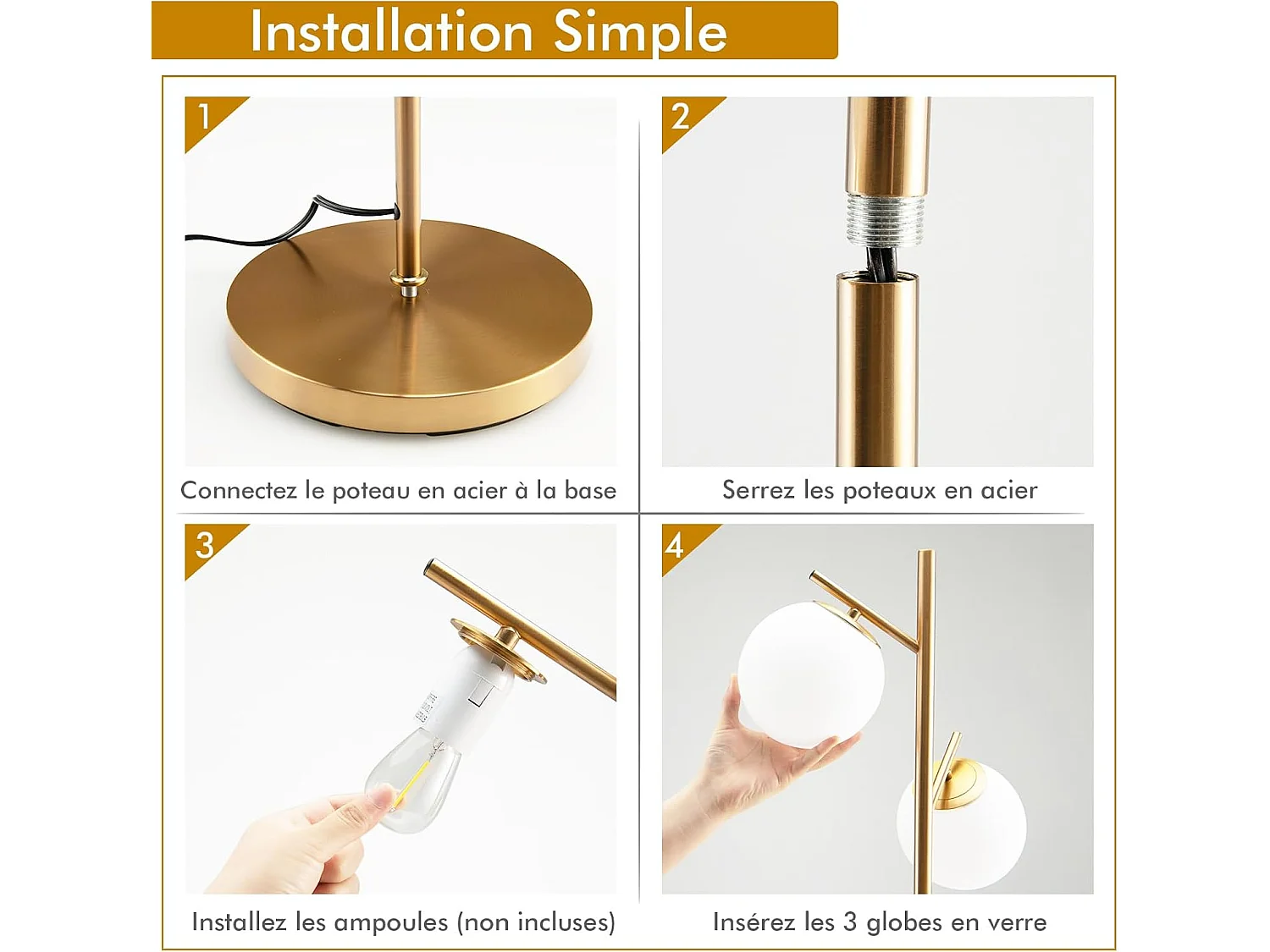 Installation Simple

1

Connectez le poteau en acier à la base

2

Serrez les poteaux en acier

3

Installez les ampoules (non incluses)

4

Insérez les 3 globes en verre