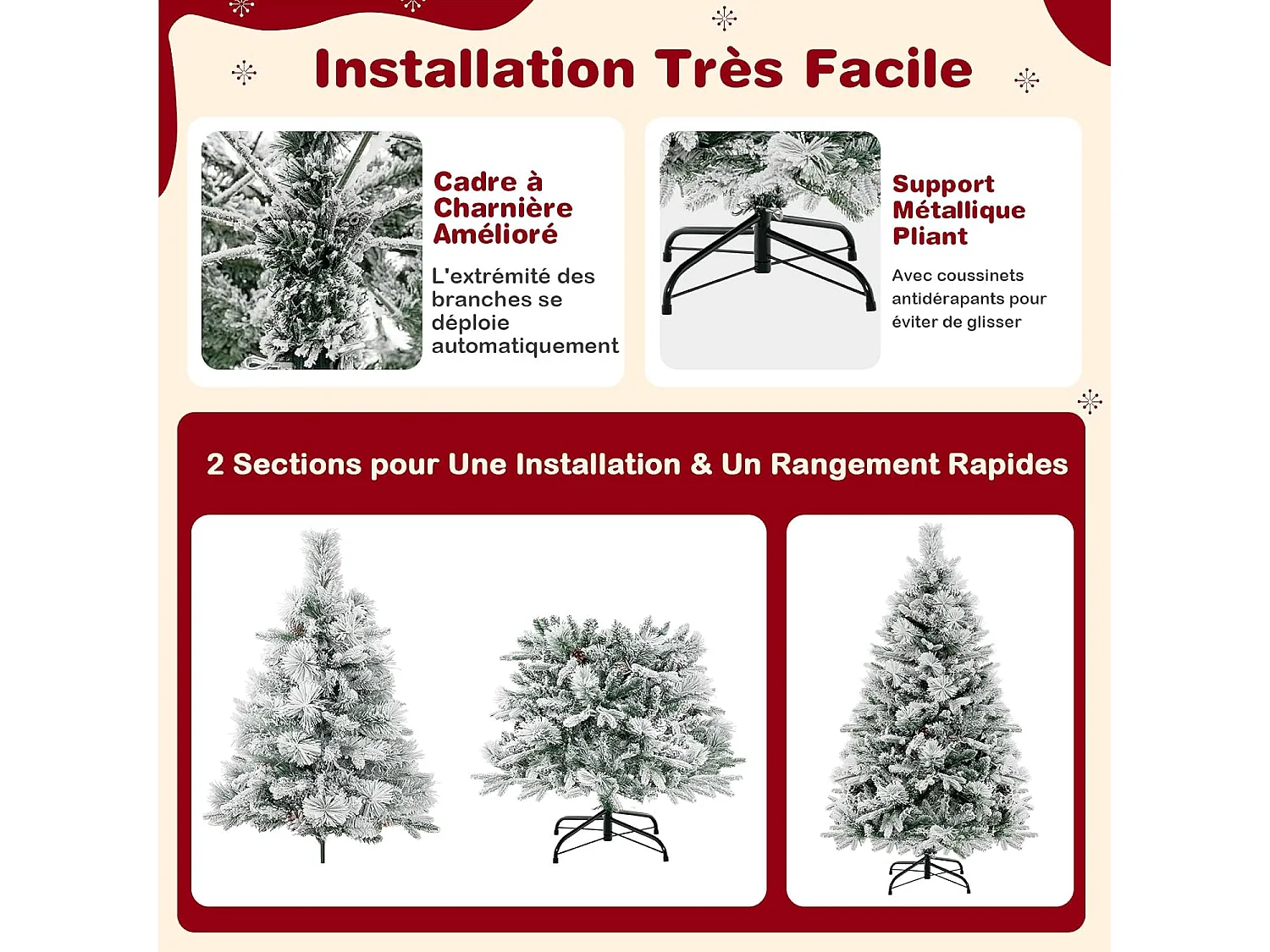 Installation Très Facile

Cadre à Charnière Amélioré

L'extrémité des branches se déploie automatiquement

Support Métallique Pliant

Avec coussinets antidérapants pour éviter de glisser

2 Sections pour Une Installation & Un Rangement Rapides