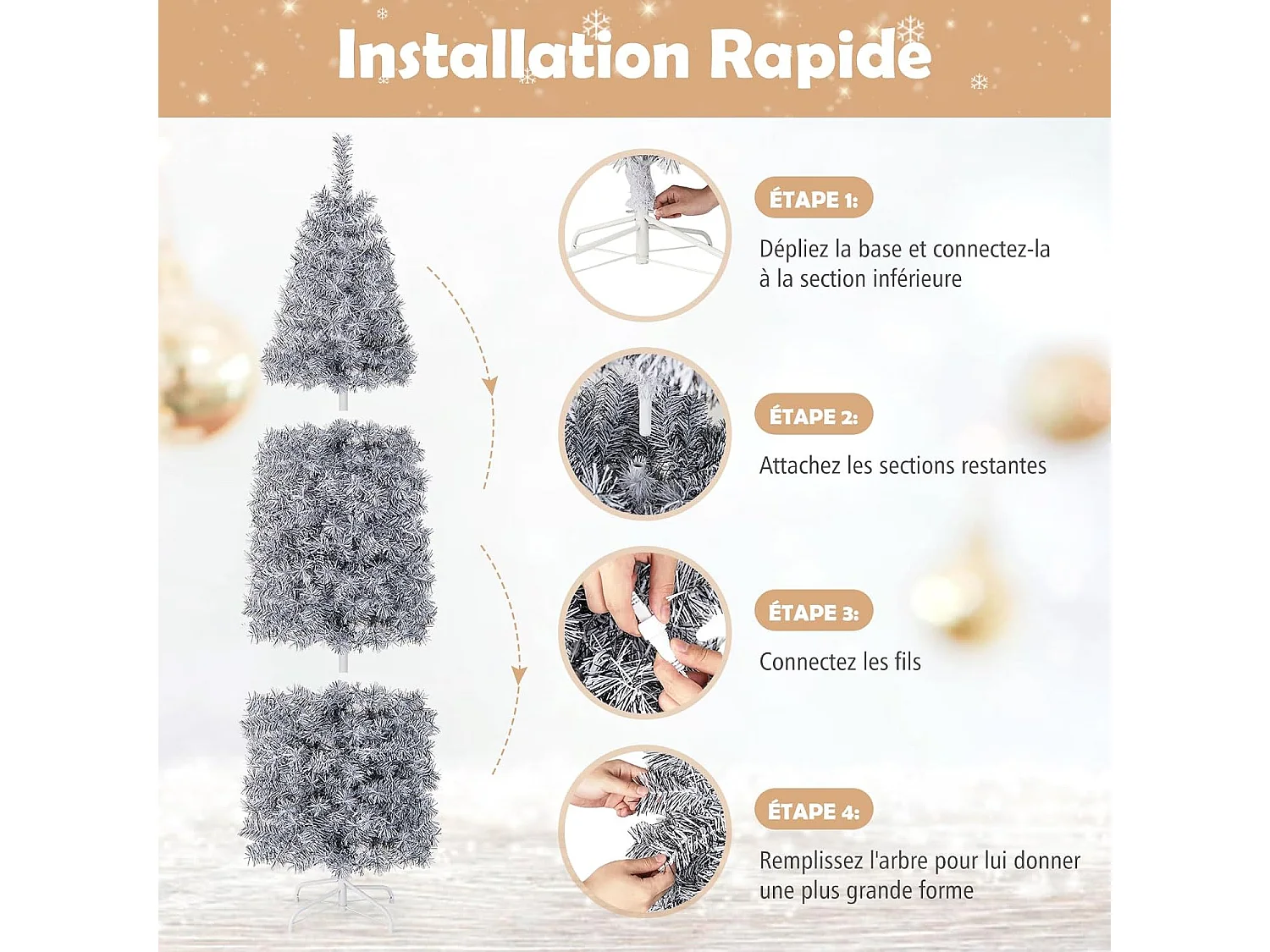 Installation Rapide

ÉTAPE 1:

Dépliez la base et connectez-la à la section inférieure

ÉTAPE 2:

Attachez les sections restantes

ÉTAPE 3:

Connectez les fils

ÉTAPE 4:

Remplissez l'arbre pour lui donner une plus grande forme