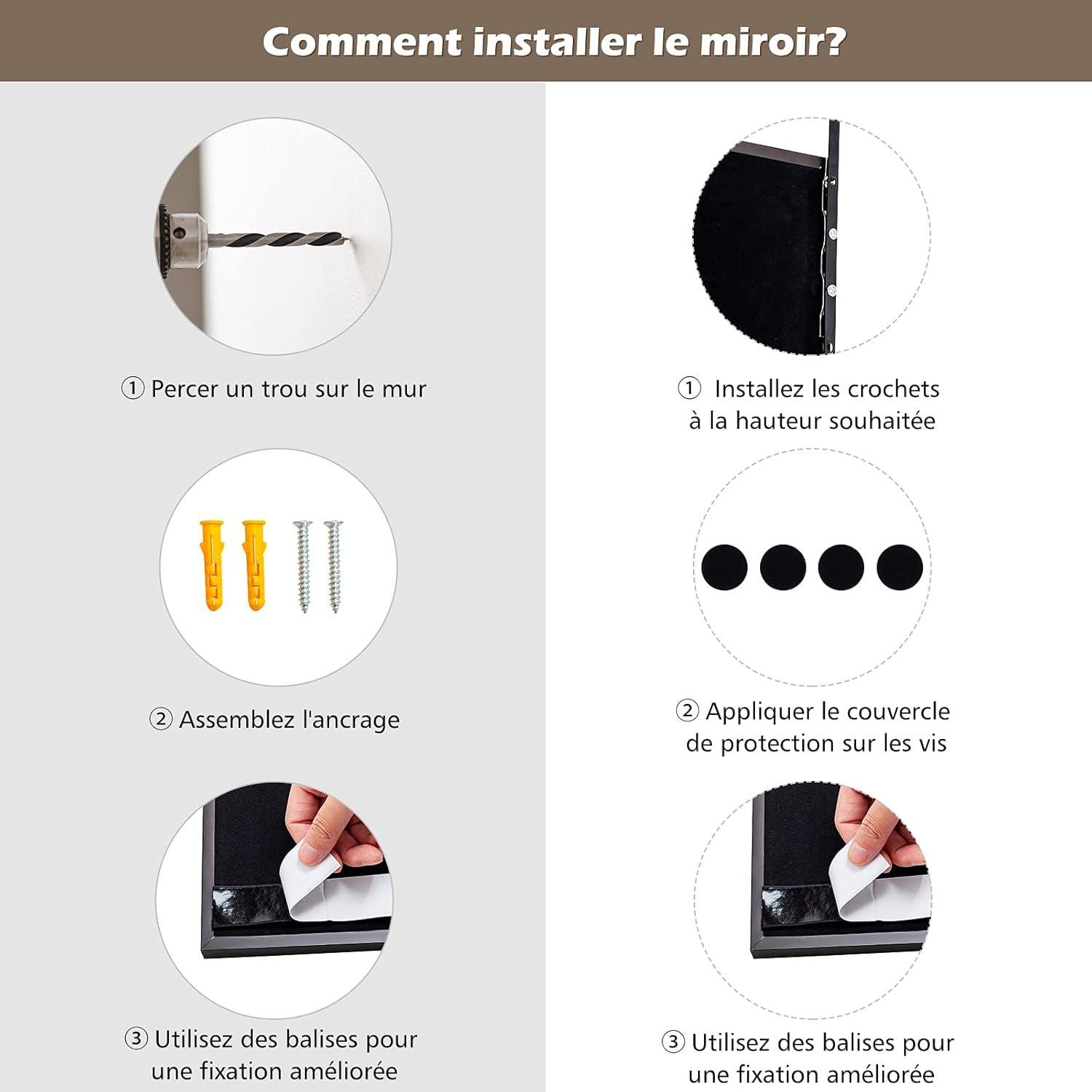 Comment installer le miroir?

① Percer un trou sur le mur

② Assemblez l'ancrage

③ Utilisez des balises pour une fixation améliorée

① Installez les crochets à la hauteur souhaitée

② Appliquer le couvercle de protection sur les vis

③ Utilisez des balises pour une fixation améliorée