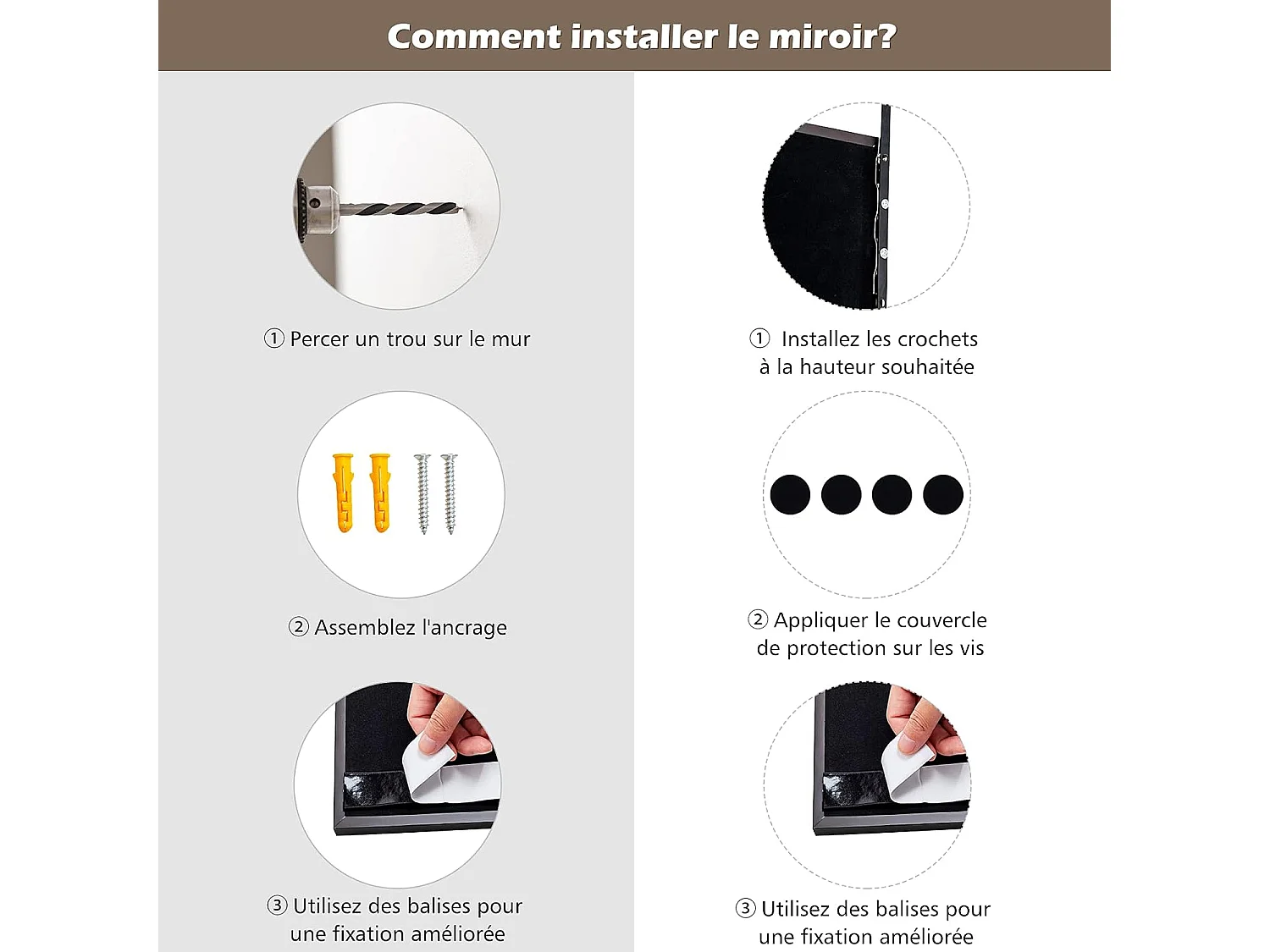 Comment installer le miroir?

① Percer un trou sur le mur

② Assemblez l'ancrage

③ Utilisez des balises pour une fixation améliorée

① Installez les crochets à la hauteur souhaitée

② Appliquer le couvercle de protection sur les vis

③ Utilisez des balises pour une fixation améliorée