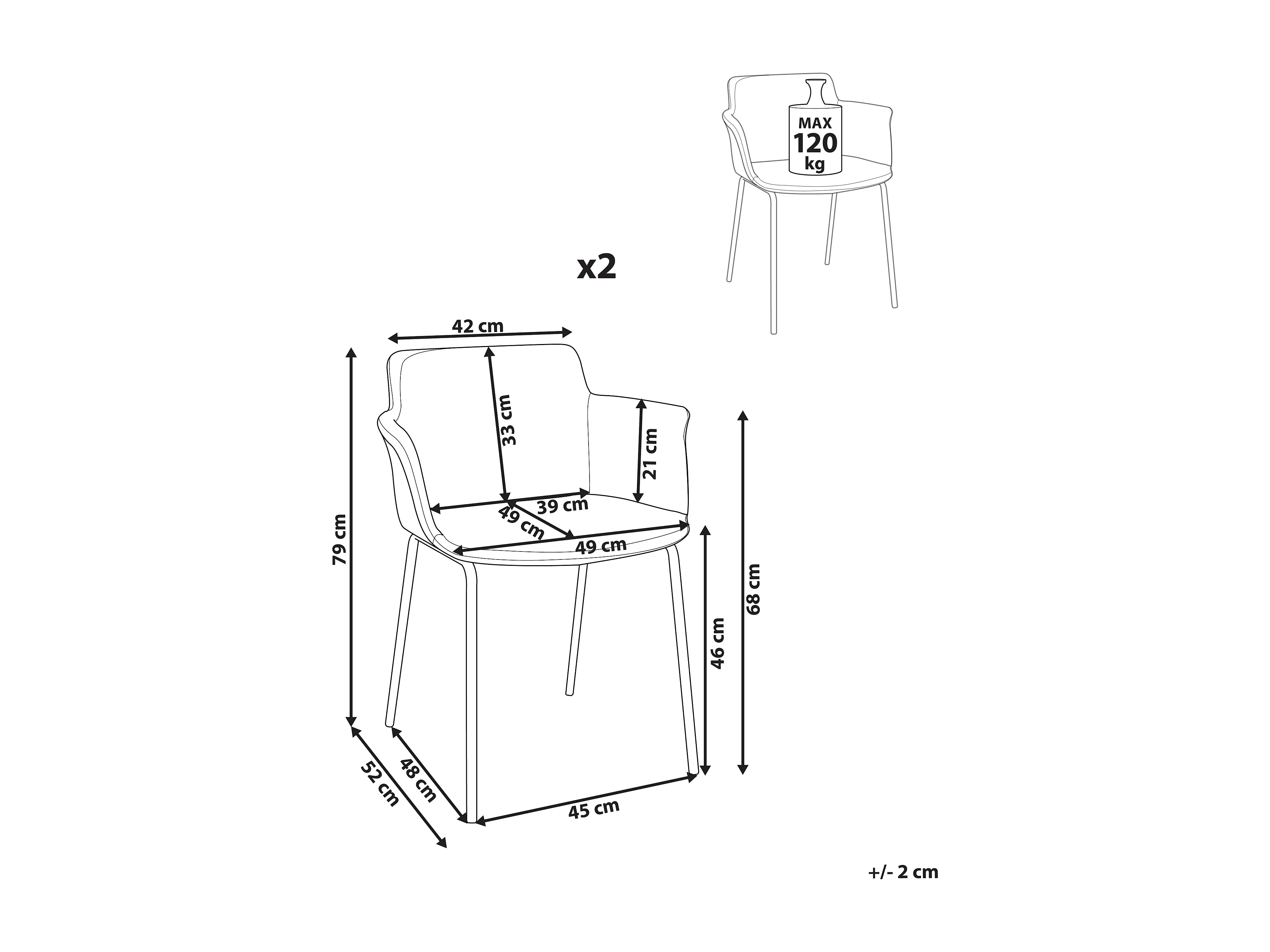 MAX
120
kg

x2

42 cm

33 cm

21 cm

39 cm

49 cm

49 cm

79 cm

68 cm

46 cm

52 cm

48 cm

45 cm

+/- 2 cm