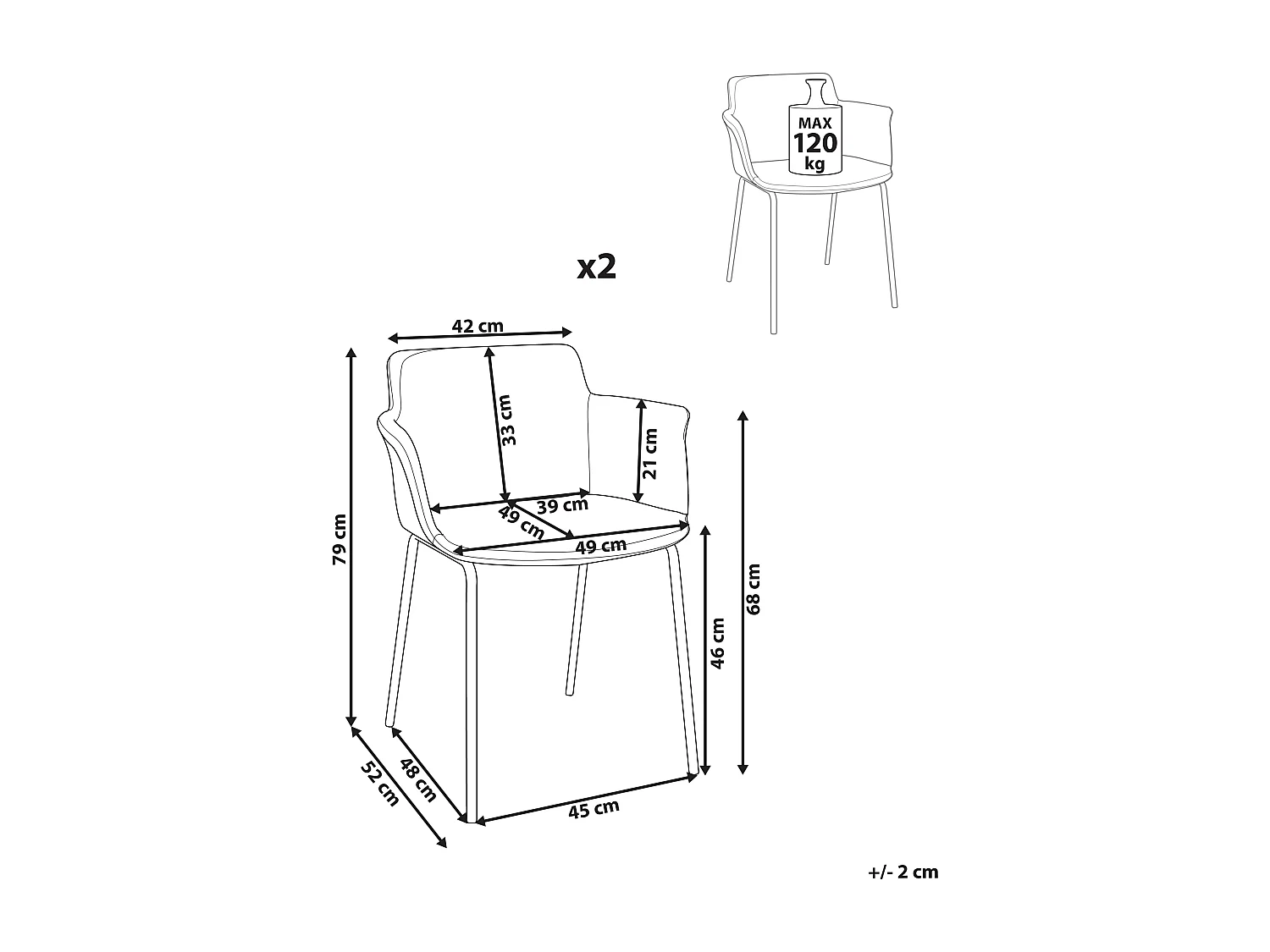 MAX
120
kg

x2

42 cm
33 cm
21 cm
39 cm
49 cm
49 cm
79 cm
68 cm
46 cm
52 cm
48 cm
45 cm

+/- 2 cm