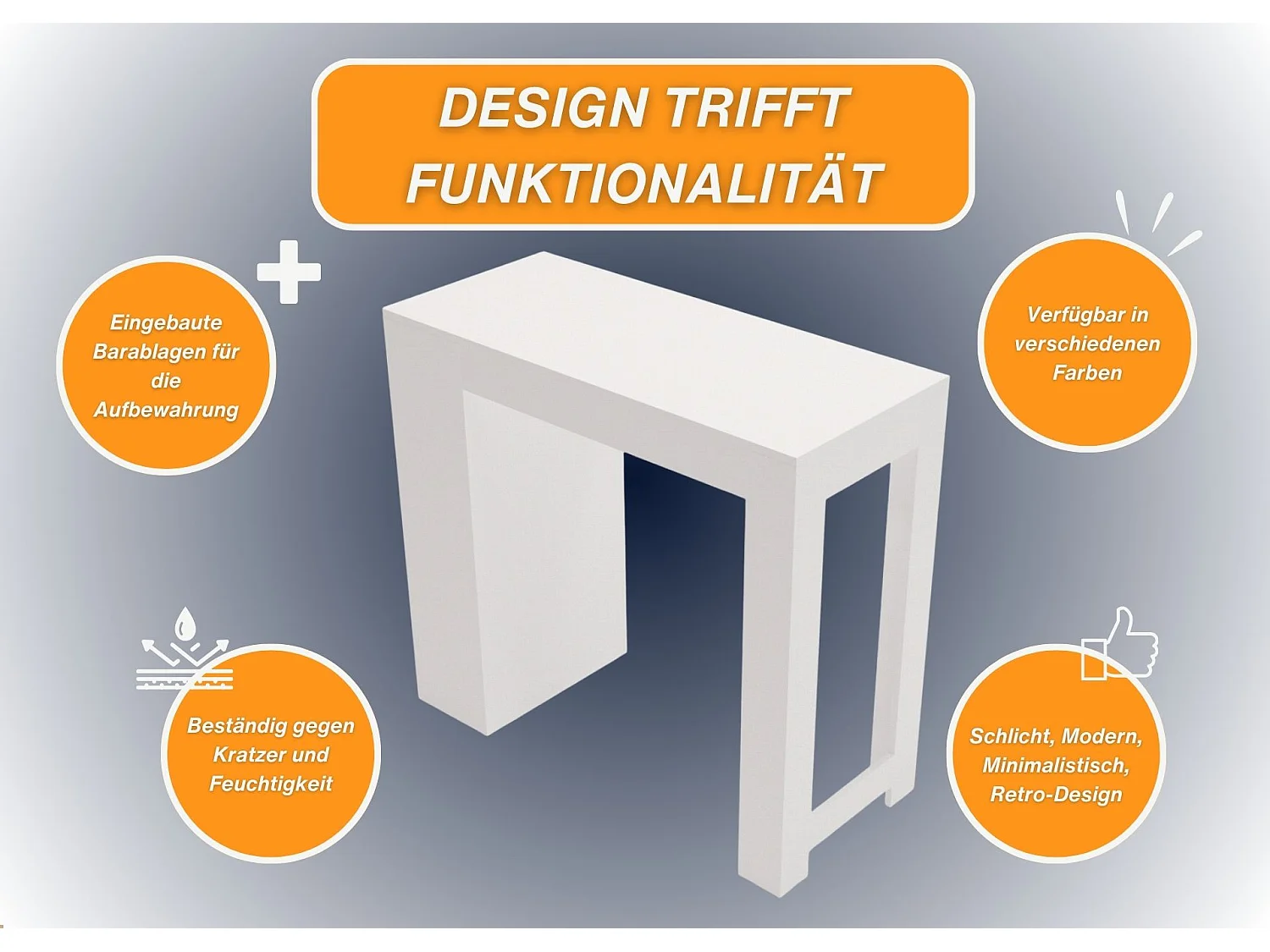 DESIGN TRIFFT FUNKTIONALITÄT

Eingebaute Barablagen für die Aufbewahrung

Verfügbar in verschiedenen Farben

Beständig gegen Kratzer und Feuchtigkeit

Schlicht, Modern, Minimalistisch, Retro-Design