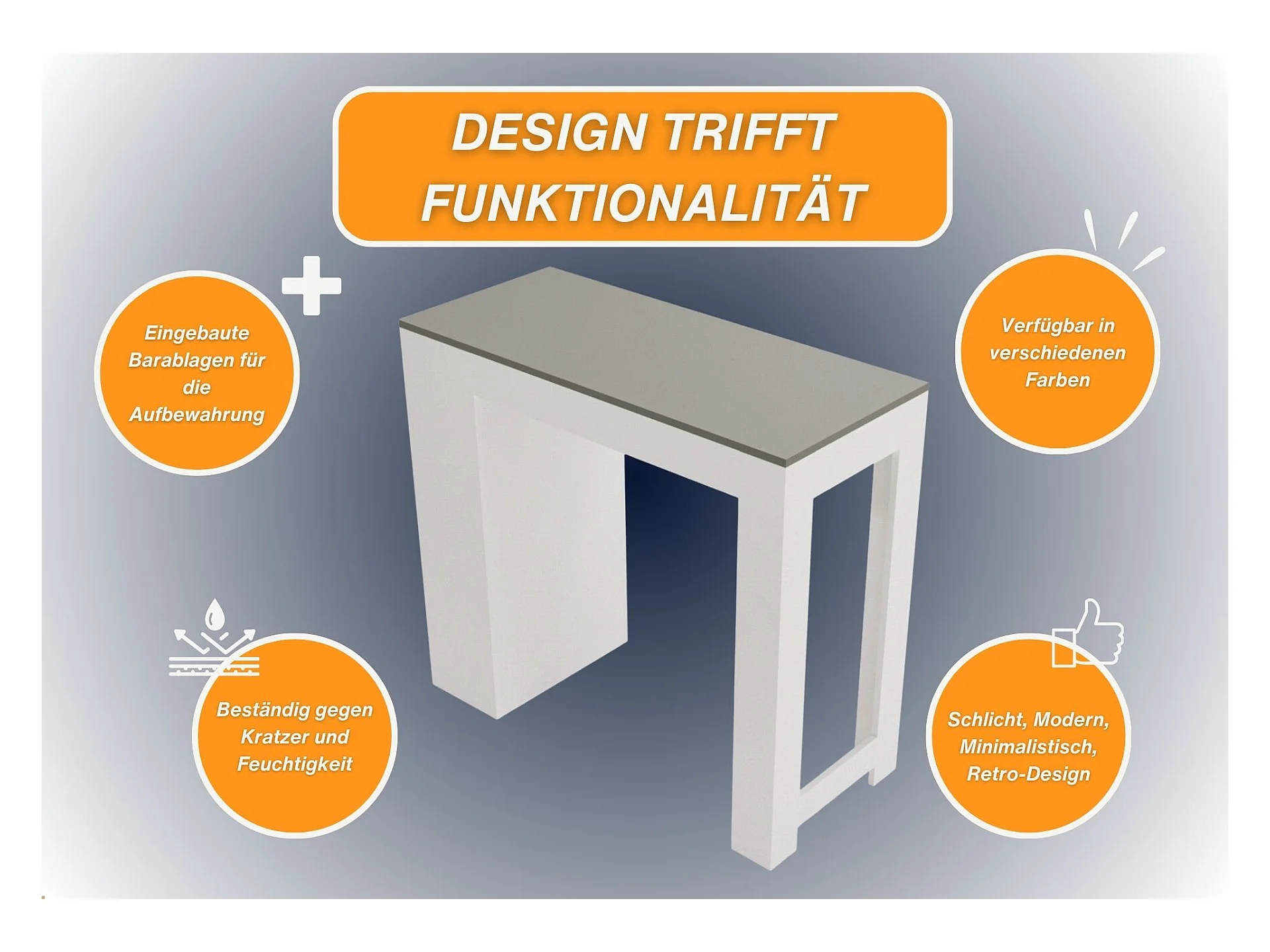 DESIGN TRIFFT FUNKTIONALITÄT

Eingebaute Barablagen für die Aufbewahrung

Verfügbar in verschiedenen Farben

Beständig gegen Kratzer und Feuchtigkeit

Schlicht, Modern, Minimalistisch, Retro-Design