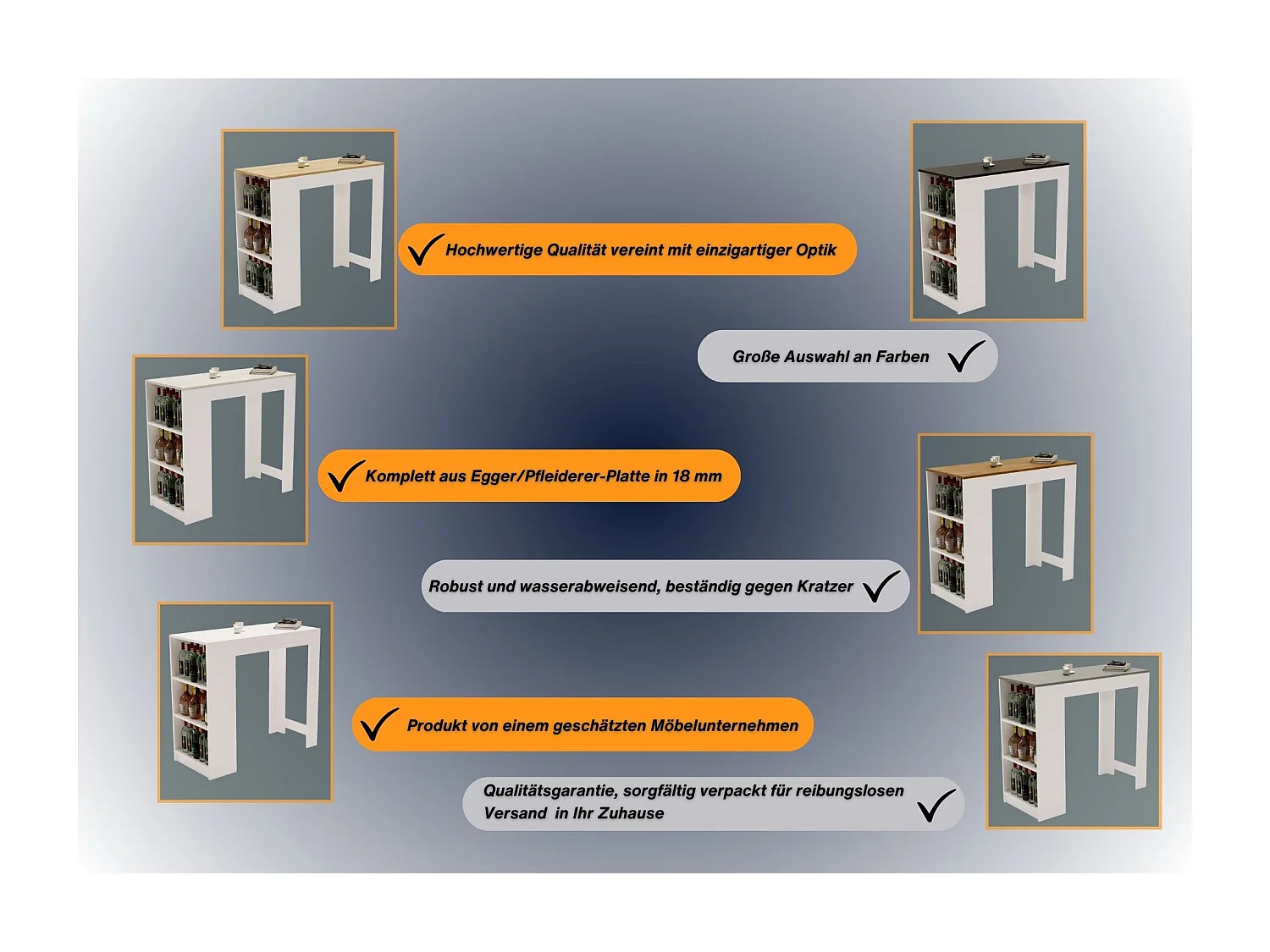 Hochwertige Qualität vereint mit einzigartiger Optik

Große Auswahl an Farben

Komplett aus Egger/Pfleiderer-Platte in 18 mm

Robust und wasserabweisend, beständig gegen Kratzer

Produkt von einem geschätzten Möbelunternehmen

Qualitätsgarantie, sorgfältig verpackt für reibungslosen Versand in Ihr Zuhause