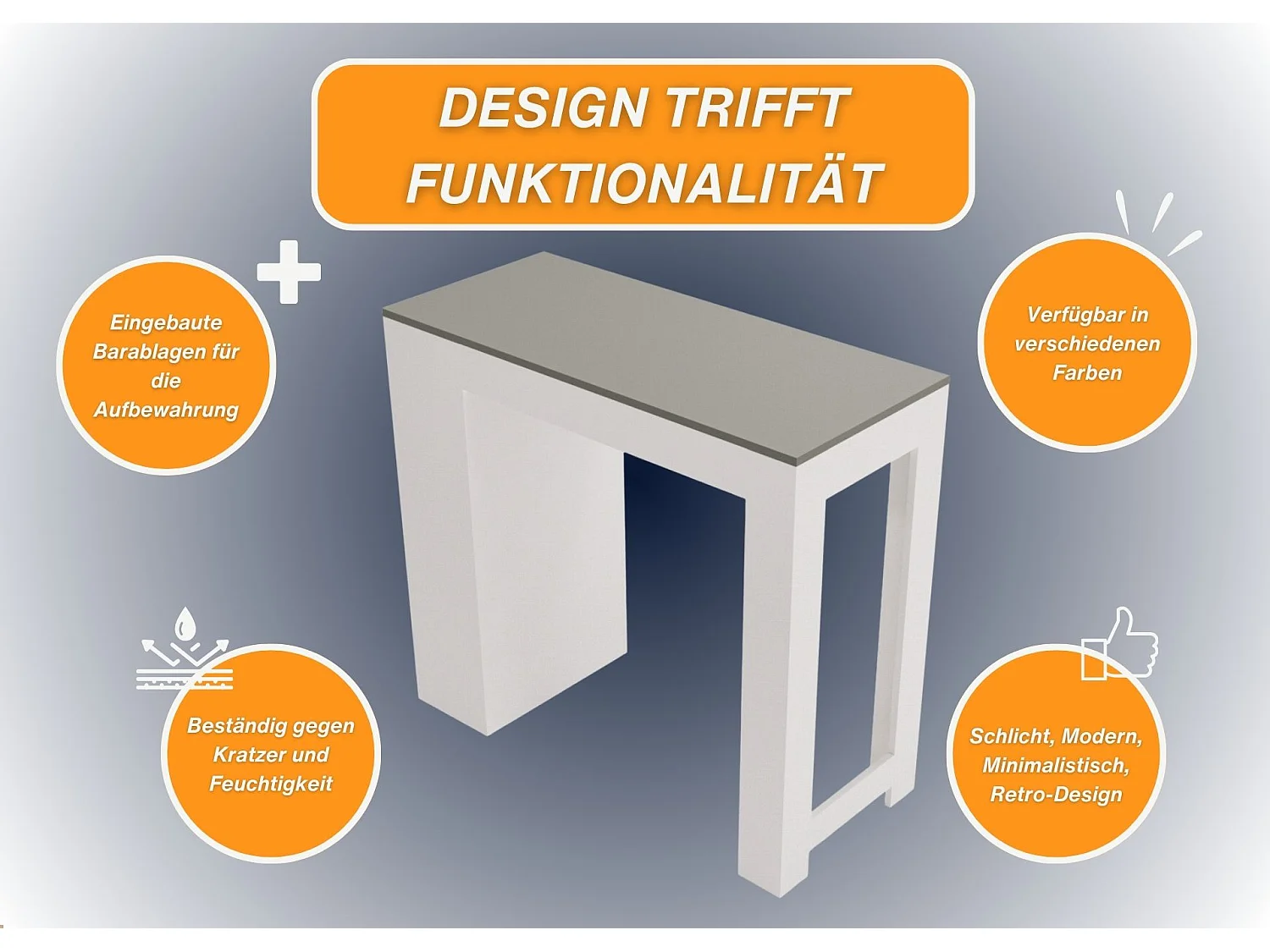 DESIGN TRIFFT FUNKTIONALITÄT

Eingebaute Barablagen für die Aufbewahrung

Verfügbar in verschiedenen Farben

Beständig gegen Kratzer und Feuchtigkeit

Schlicht, Modern, Minimalistisch, Retro-Design