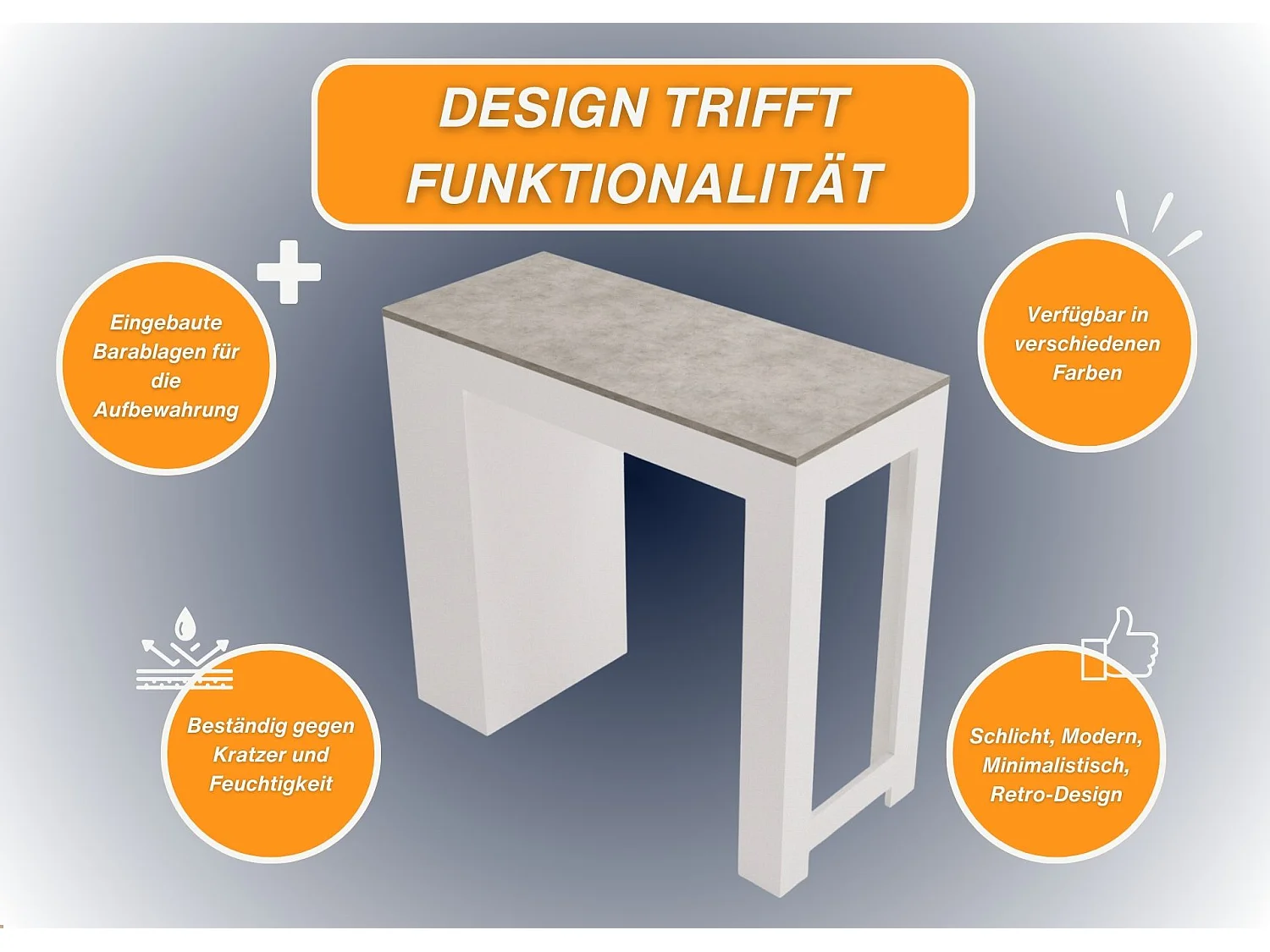 DESIGN TRIFFT FUNKTIONALITÄT

Eingebaute Barablagen für die Aufbewahrung

Verfügbar in verschiedenen Farben

Beständig gegen Kratzer und Feuchtigkeit

Schlicht, Modern, Minimalistisch, Retro-Design