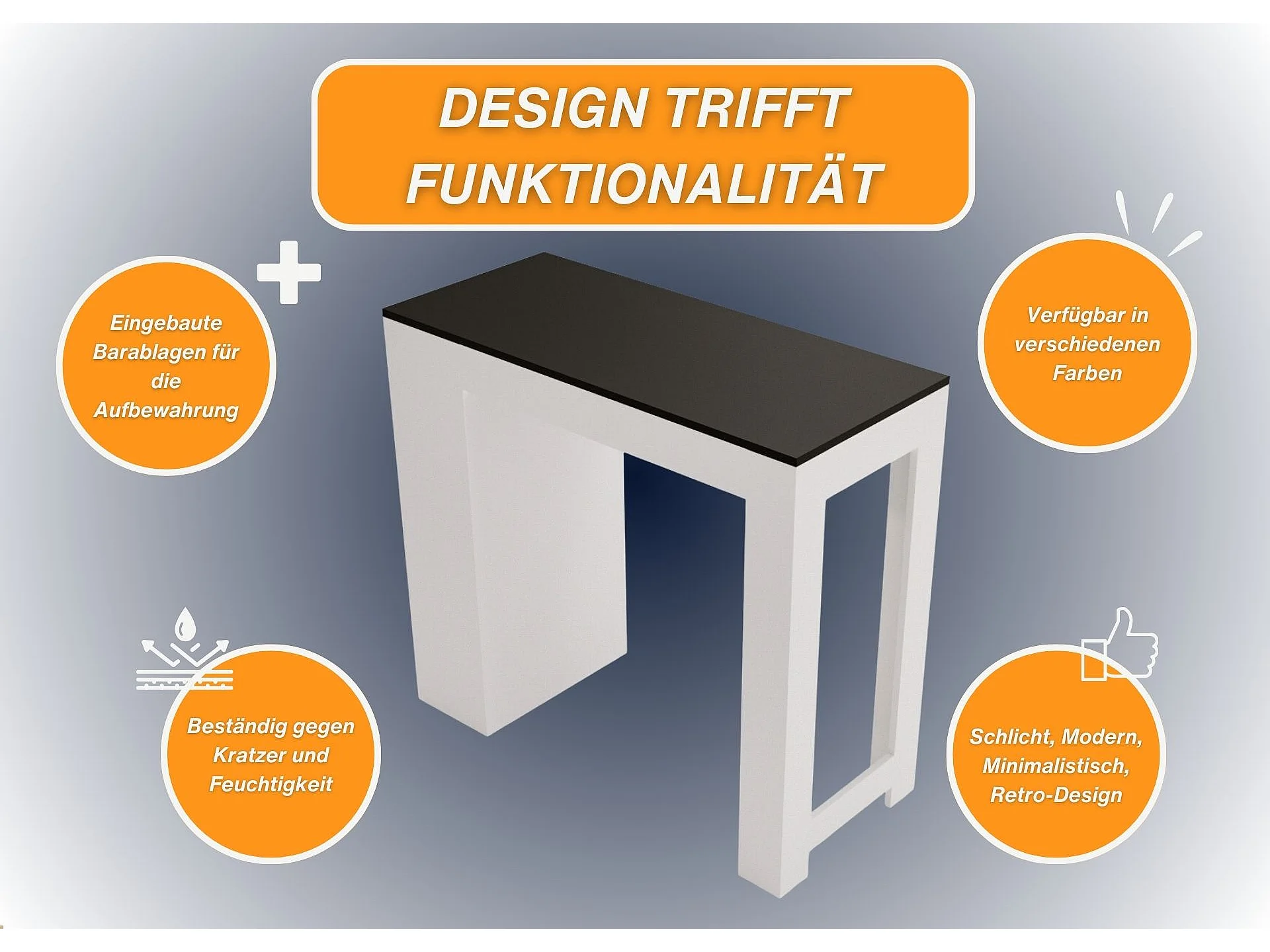 DESIGN TRIFFT FUNKTIONALITÄT

Eingebaute Barablagen für die Aufbewahrung

Verfügbar in verschiedenen Farben

Beständig gegen Kratzer und Feuchtigkeit

Schlicht, Modern, Minimalistisch, Retro-Design