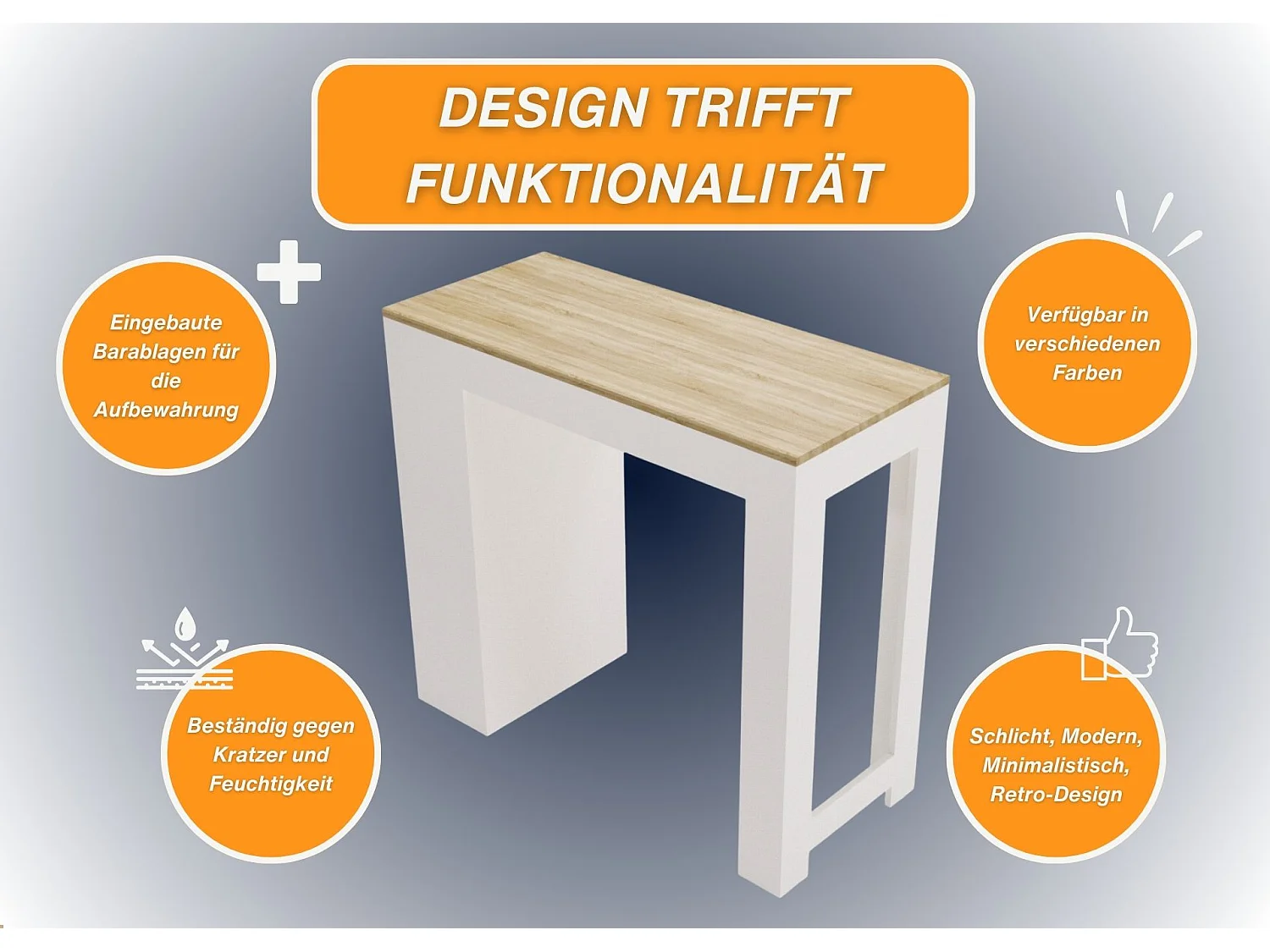 DESIGN TRIFFT FUNKTIONALITÄT

Eingebaute Barablagen für die Aufbewahrung

Verfügbar in verschiedenen Farben

Beständig gegen Kratzer und Feuchtigkeit

Schlicht, Modern, Minimalistisch, Retro-Design