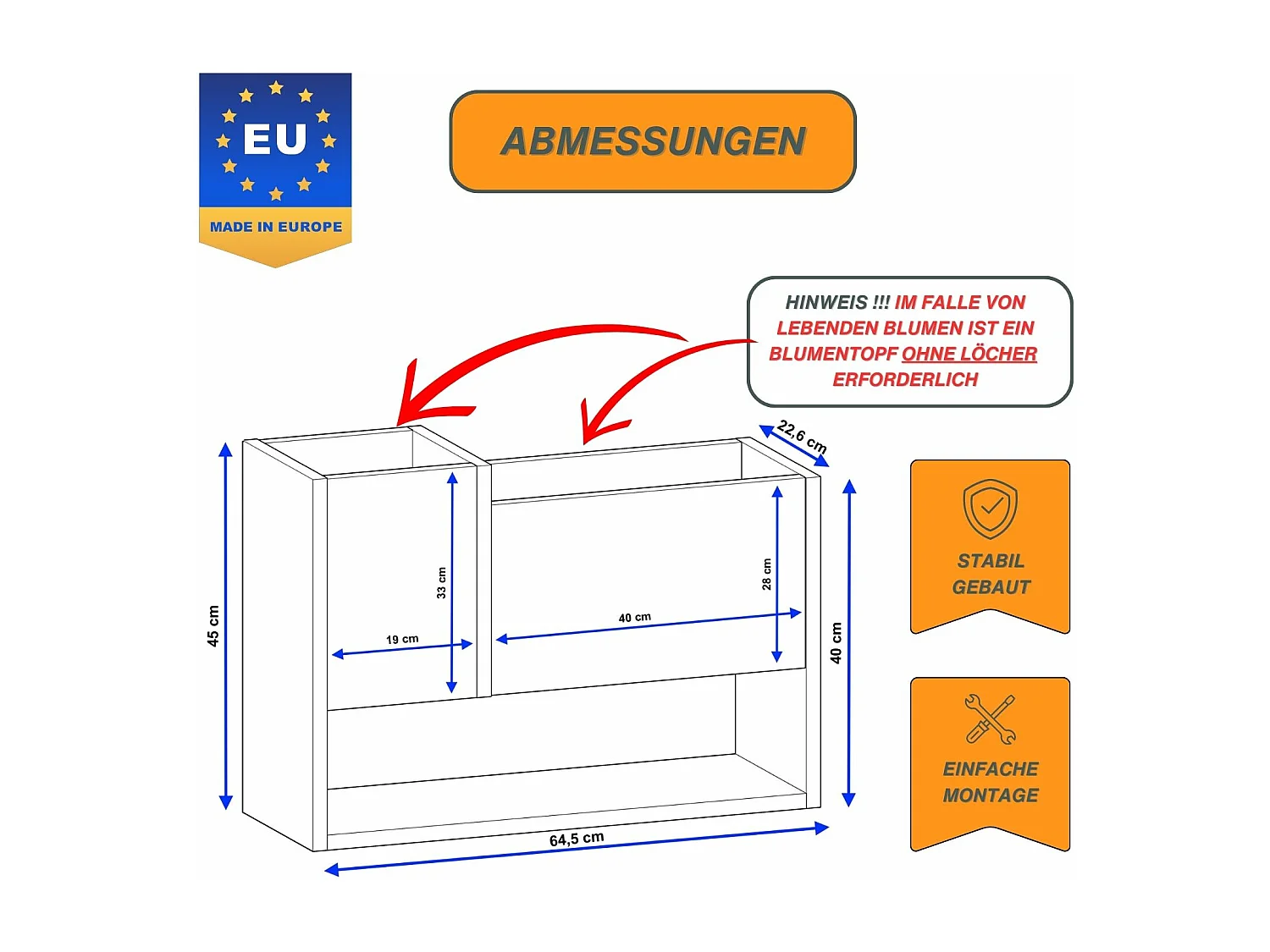 EU
MADE IN EUROPE

ABMESSUNGEN

HINWEIS !!! IM FALLE VON LEBENDEN BLUMEN IST EIN BLUMENTOPF OHNE LÖCHER ERFORDERLICH

22,6 cm
45 cm
33 cm
19 cm
28 cm
40 cm
40 cm
64,5 cm

STABIL GEBAUT

EINFACHE MONTAGE