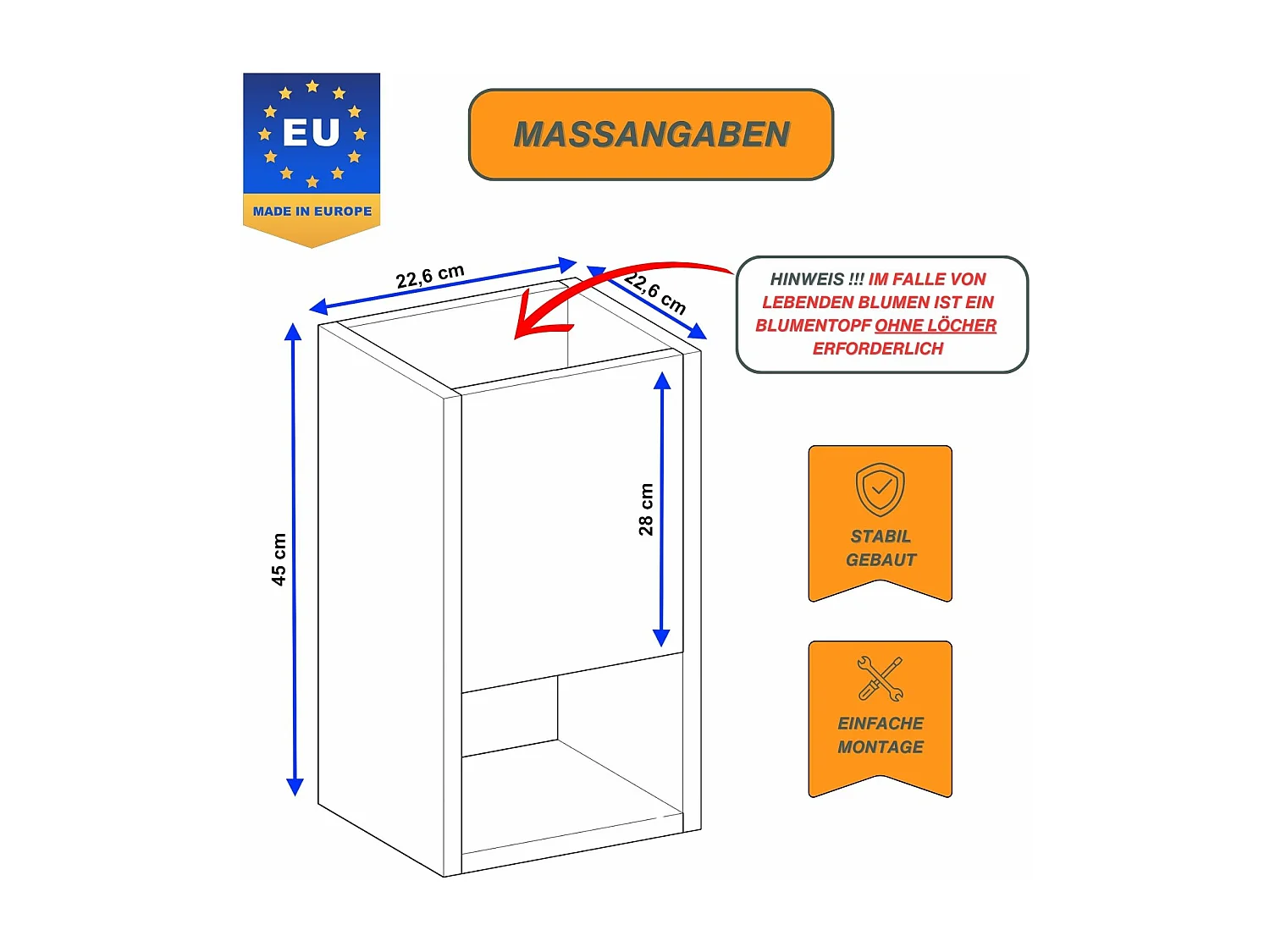 EU

MADE IN EUROPE

MASSANGABEN

22,6 cm

22,6 cm

HINWEIS !!! IM FALLE VON LEBENDEN BLUMEN IST EIN BLUMENTOPF OHNE LÖCHER ERFORDERLICH

45 cm

28 cm

STABIL GEBAUT

EINFACHE MONTAGE