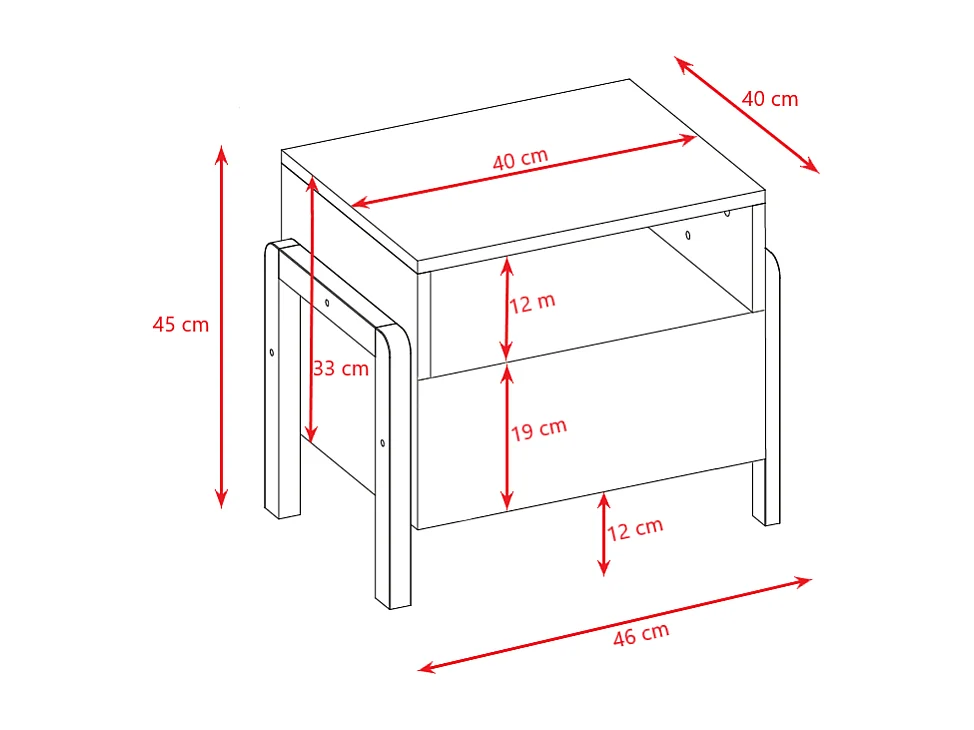 40 cm

40 cm

45 cm

12 m

33 cm

19 cm

12 cm

46 cm