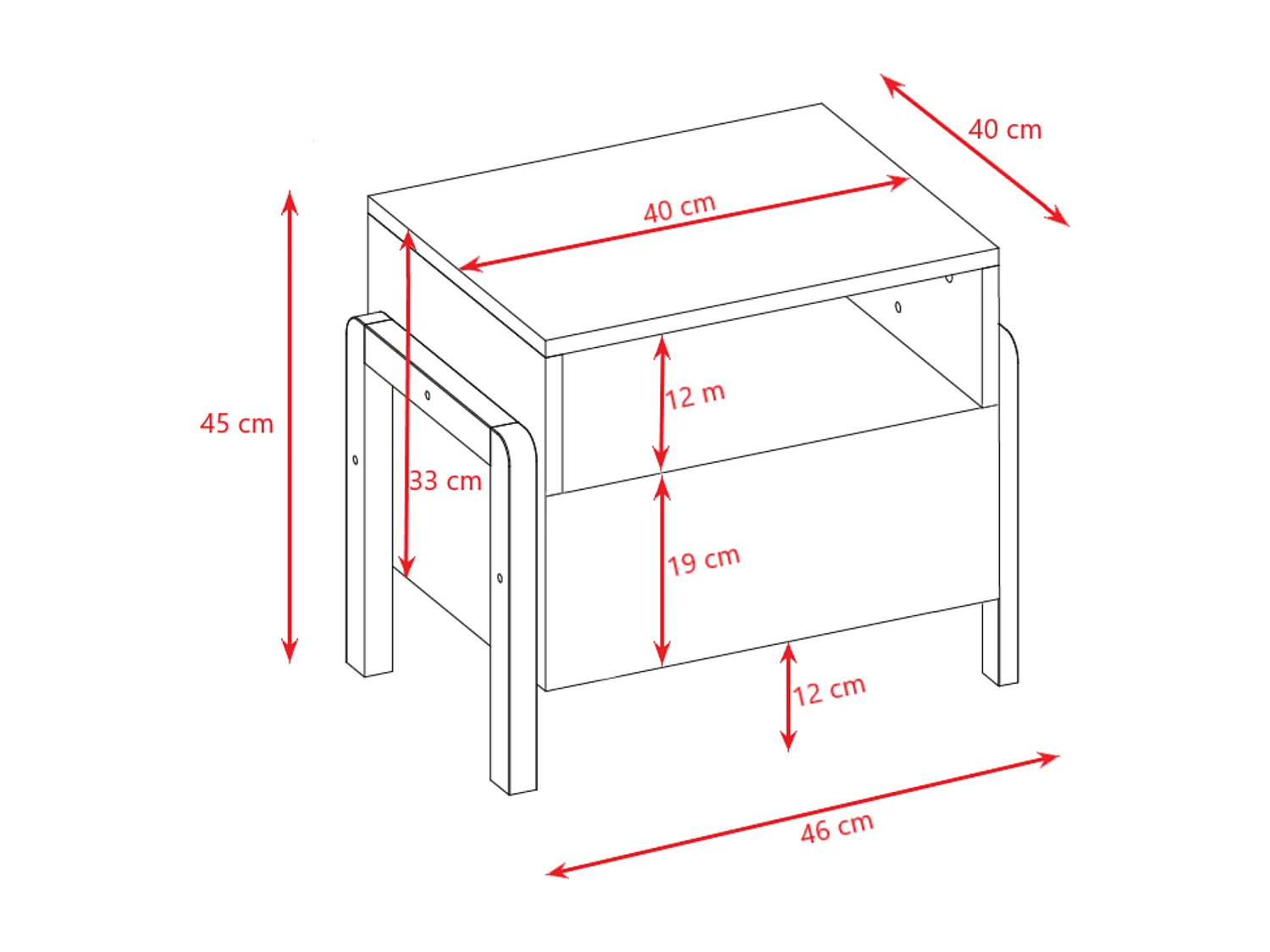 40 cm

40 cm

45 cm

12 m

33 cm

19 cm

12 cm

46 cm