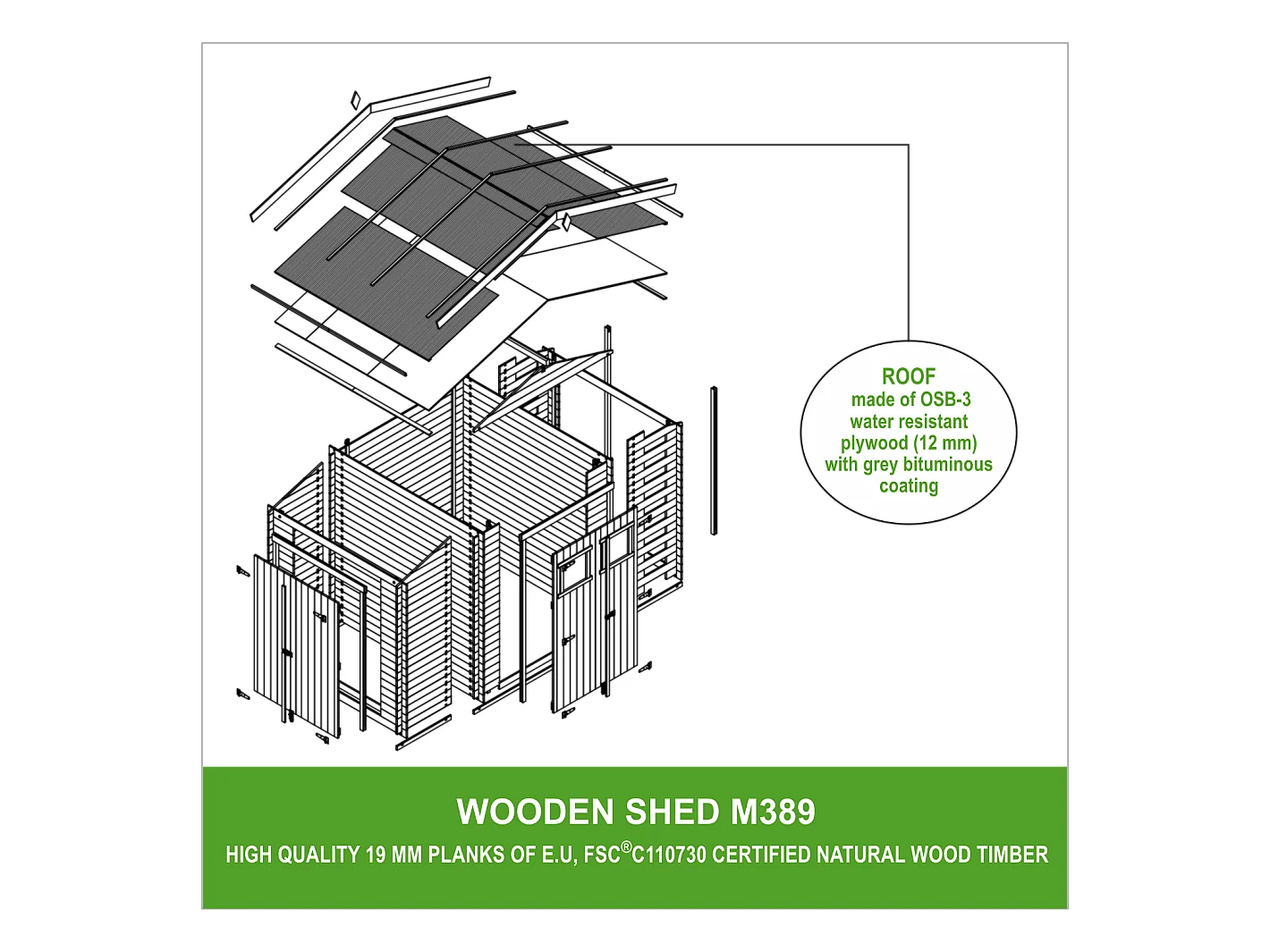 ROOF
made of OSB-3
water resistant
plywood (12 mm)
with grey bituminous
coating

WOODEN SHED M389

HIGH QUALITY 19 MM PLANKS OF E.U, FSC®C110730 CERTIFIED NATURAL WOOD TIMBER