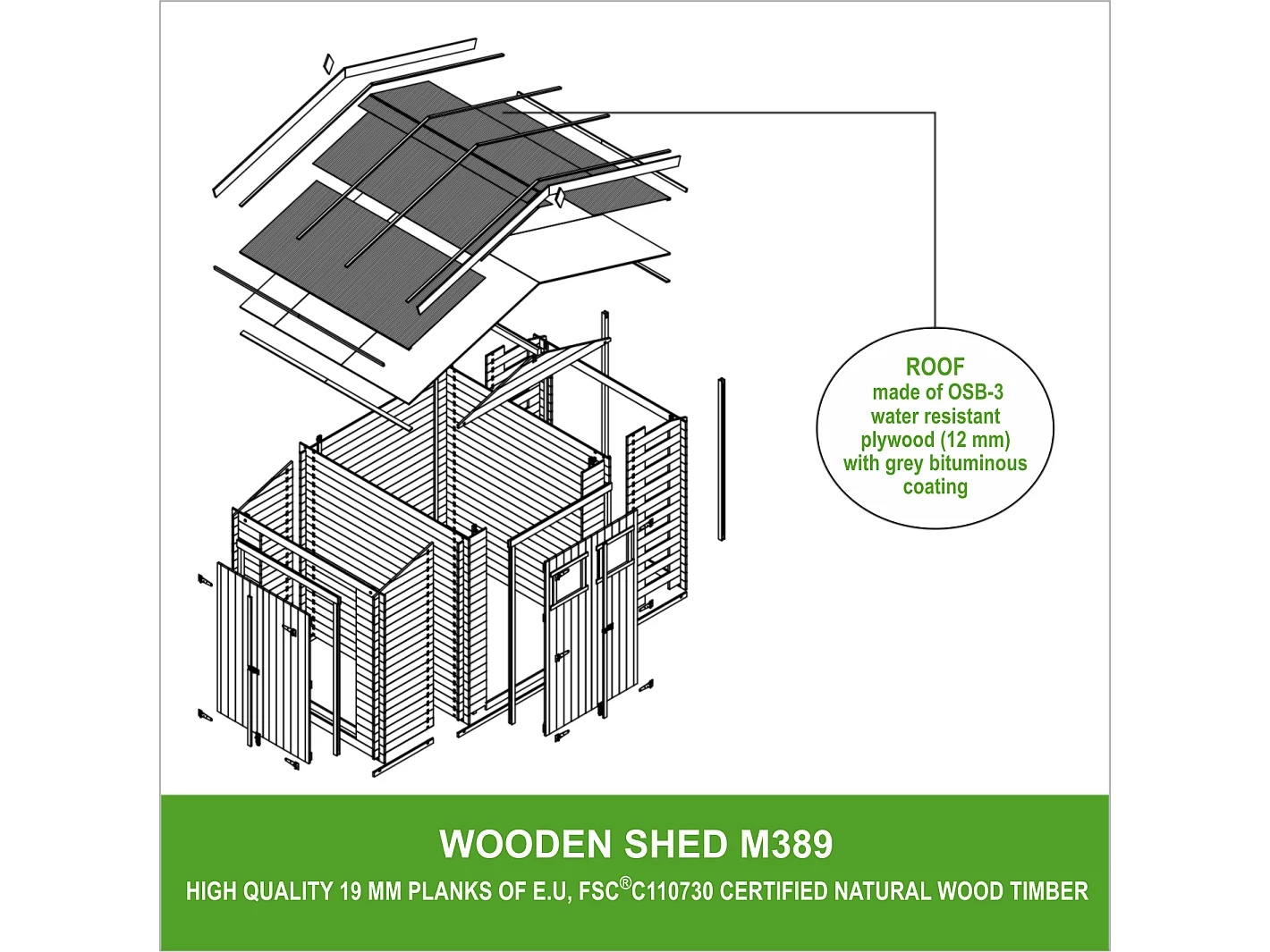 ROOF
made of OSB-3
water resistant
plywood (12 mm)
with grey bituminous
coating

WOODEN SHED M389

HIGH QUALITY 19 MM PLANKS OF E.U, FSC®C110730 CERTIFIED NATURAL WOOD TIMBER