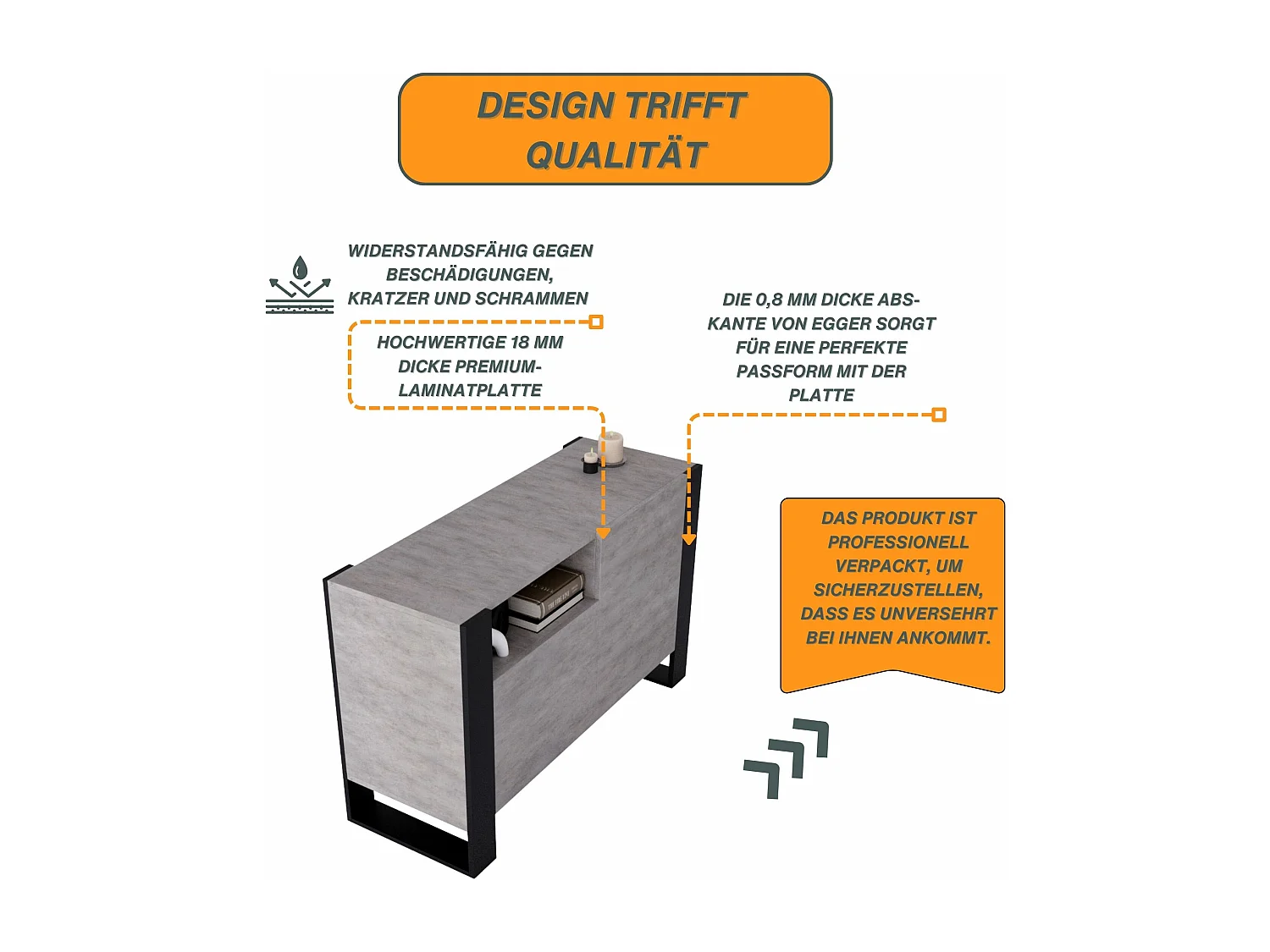 DESIGN TRIFFT QUALITÄT

WIDERSTANDSFÄHIG GEGEN BESCHÄDIGUNGEN, KRATZER UND SCHRAMMEN

HOCHWERTIGE 18 MM DICKE PREMIUM-LAMINATPLATTE

DIE 0,8 MM DICKE ABS-KANTE VON EGGER SORGT FÜR EINE PERFEKTE PASSFORM MIT DER PLATTE

DAS PRODUKT IST PROFESSIONELL VERPACKT, UM SICHERZUSTELLEN, DASS ES UNVERSEHRT BEI IHNEN ANKOMMT.