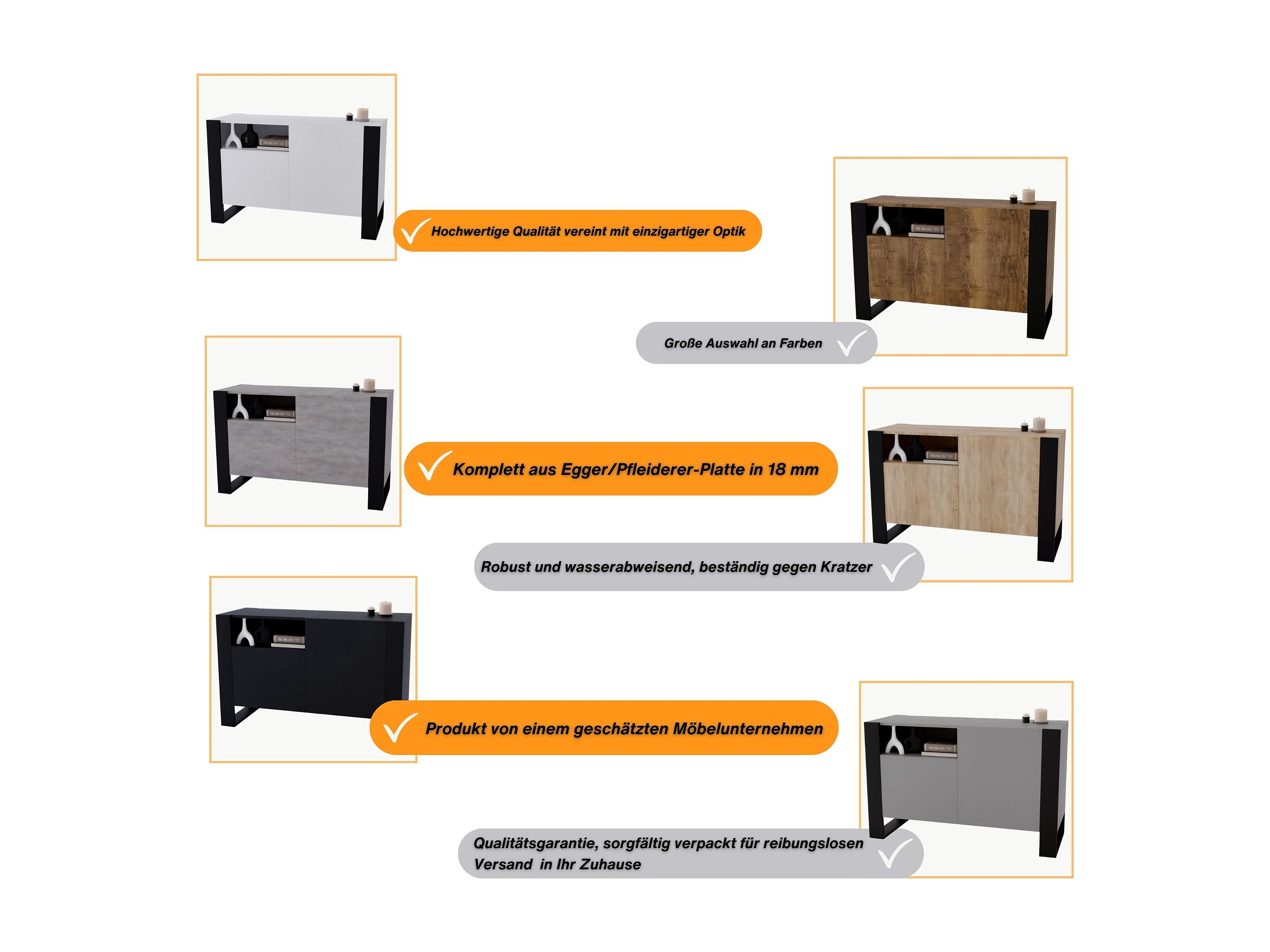 Hochwertige Qualität vereint mit einzigartiger Optik

Große Auswahl an Farben

Komplett aus Egger/Pfleiderer-Platte in 18 mm

Robust und wasserabweisend, beständig gegen Kratzer

Produkt von einem geschätzten Möbelunternehmen

Qualitätsgarantie, sorgfältig verpackt für reibungslosen Versand in Ihr Zuhause