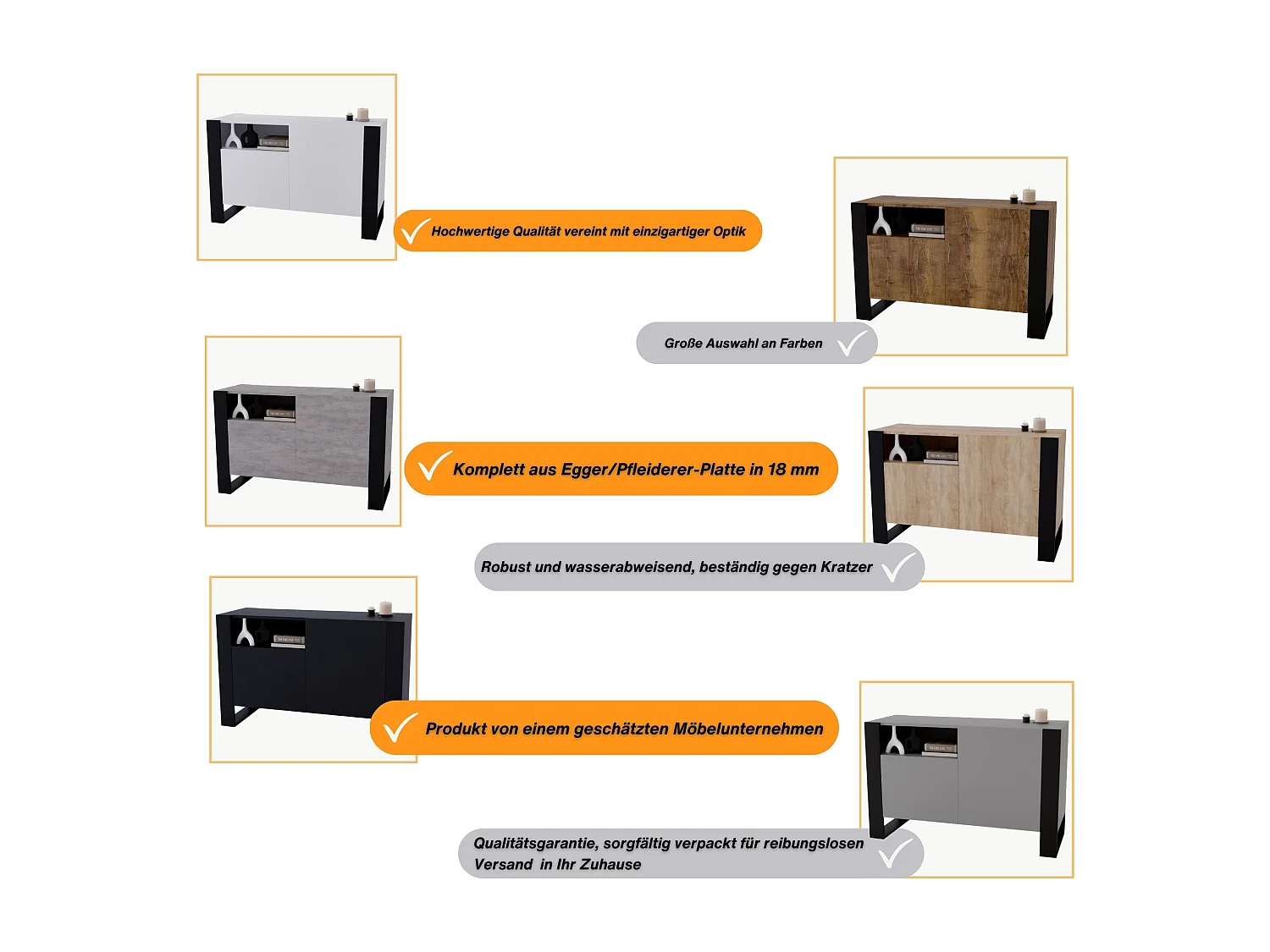 Hochwertige Qualität vereint mit einzigartiger Optik

Große Auswahl an Farben

Komplett aus Egger/Pfleiderer-Platte in 18 mm

Robust und wasserabweisend, beständig gegen Kratzer

Produkt von einem geschätzten Möbelunternehmen

Qualitätsgarantie, sorgfältig verpackt für reibungslosen Versand in Ihr Zuhause