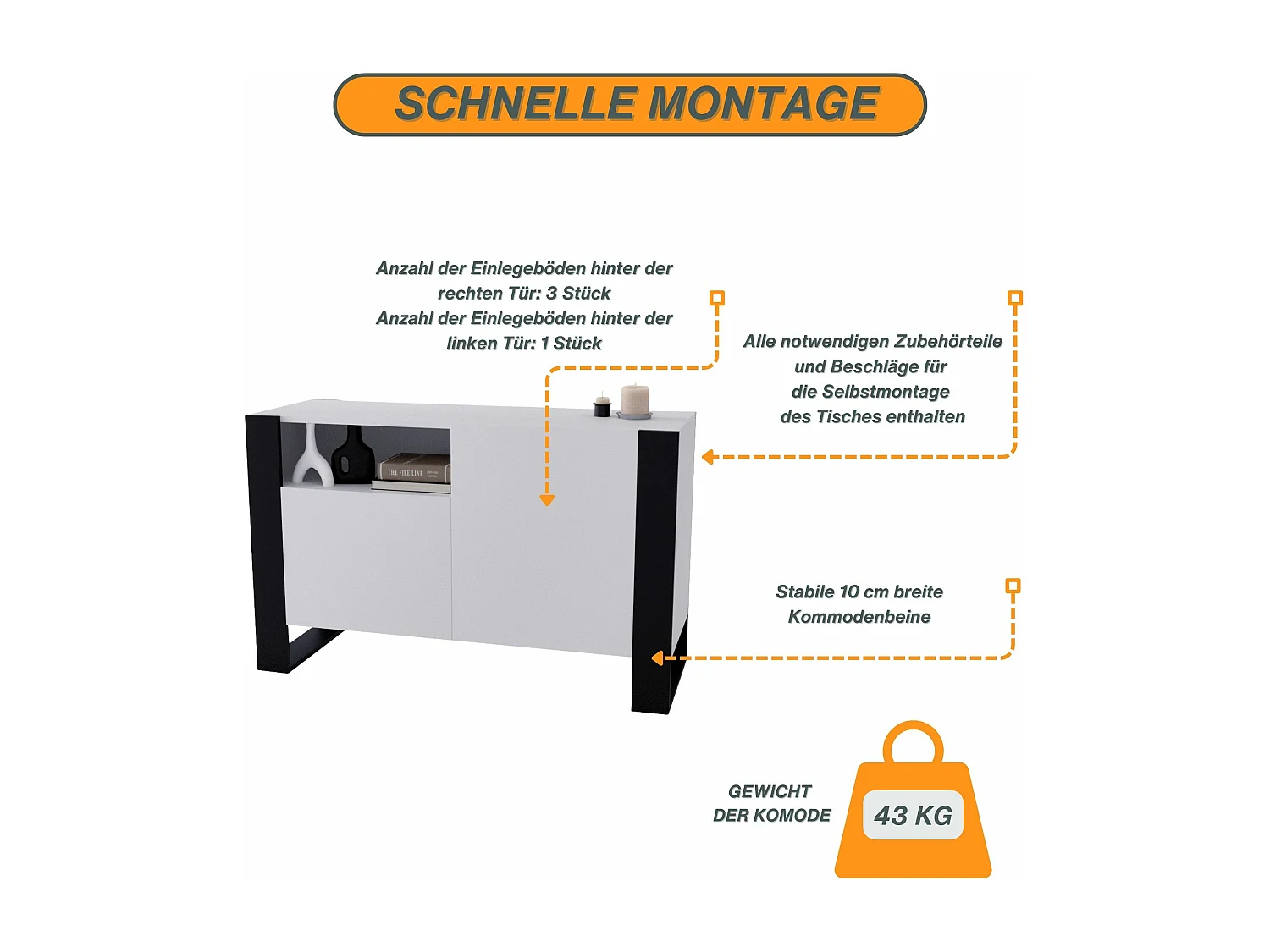 SCHNELLE MONTAGE

Anzahl der Einlegeböden hinter der rechten Tür: 3 Stück
Anzahl der Einlegeböden hinter der linken Tür: 1 Stück

Alle notwendigen Zubehörteile und Beschläge für die Selbstmontage des Tisches enthalten

THE FIRE LINE

Stabile 10 cm breite Kommodenbeine

GEWICHT DER KOMODE

43 KG