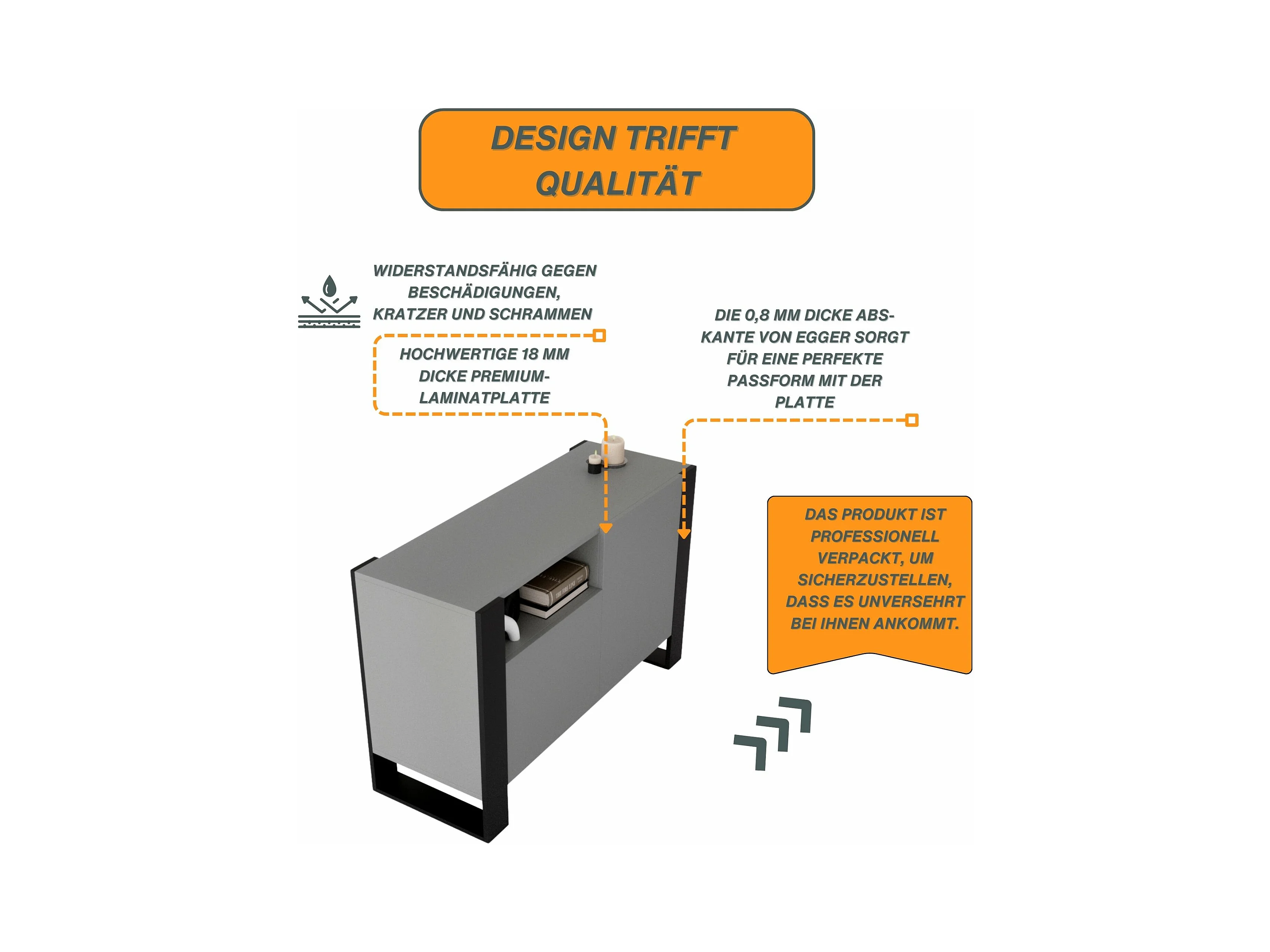 DESIGN TRIFFT QUALITÄT

WIDERSTANDSFÄHIG GEGEN BESCHÄDIGUNGEN, KRATZER UND SCHRAMMEN

HOCHWERTIGE 18 MM DICKE PREMIUM-LAMINATPLATTE

DIE 0,8 MM DICKE ABS-KANTE VON EGGER SORGT FÜR EINE PERFEKTE PASSFORM MIT DER PLATTE

DAS PRODUKT IST PROFESSIONELL VERPACKT, UM SICHERZUSTELLEN, DASS ES UNVERSEHRT BEI IHNEN ANKOMMT.