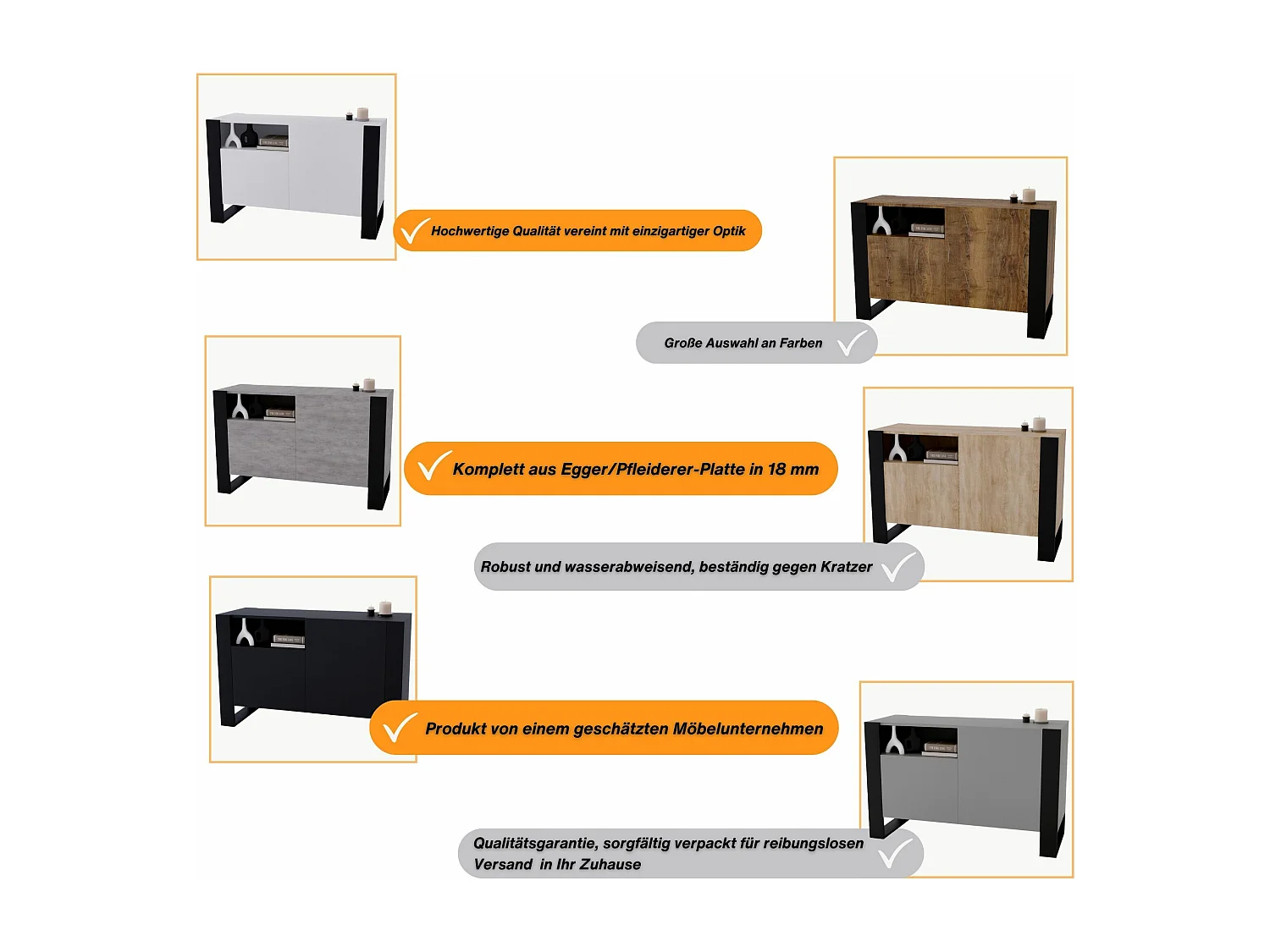 Hochwertige Qualität vereint mit einzigartiger Optik

Große Auswahl an Farben

Komplett aus Egger/Pfleiderer-Platte in 18 mm

Robust und wasserabweisend, beständig gegen Kratzer

Produkt von einem geschätzten Möbelunternehmen

Qualitätsgarantie, sorgfältig verpackt für reibungslosen Versand in Ihr Zuhause