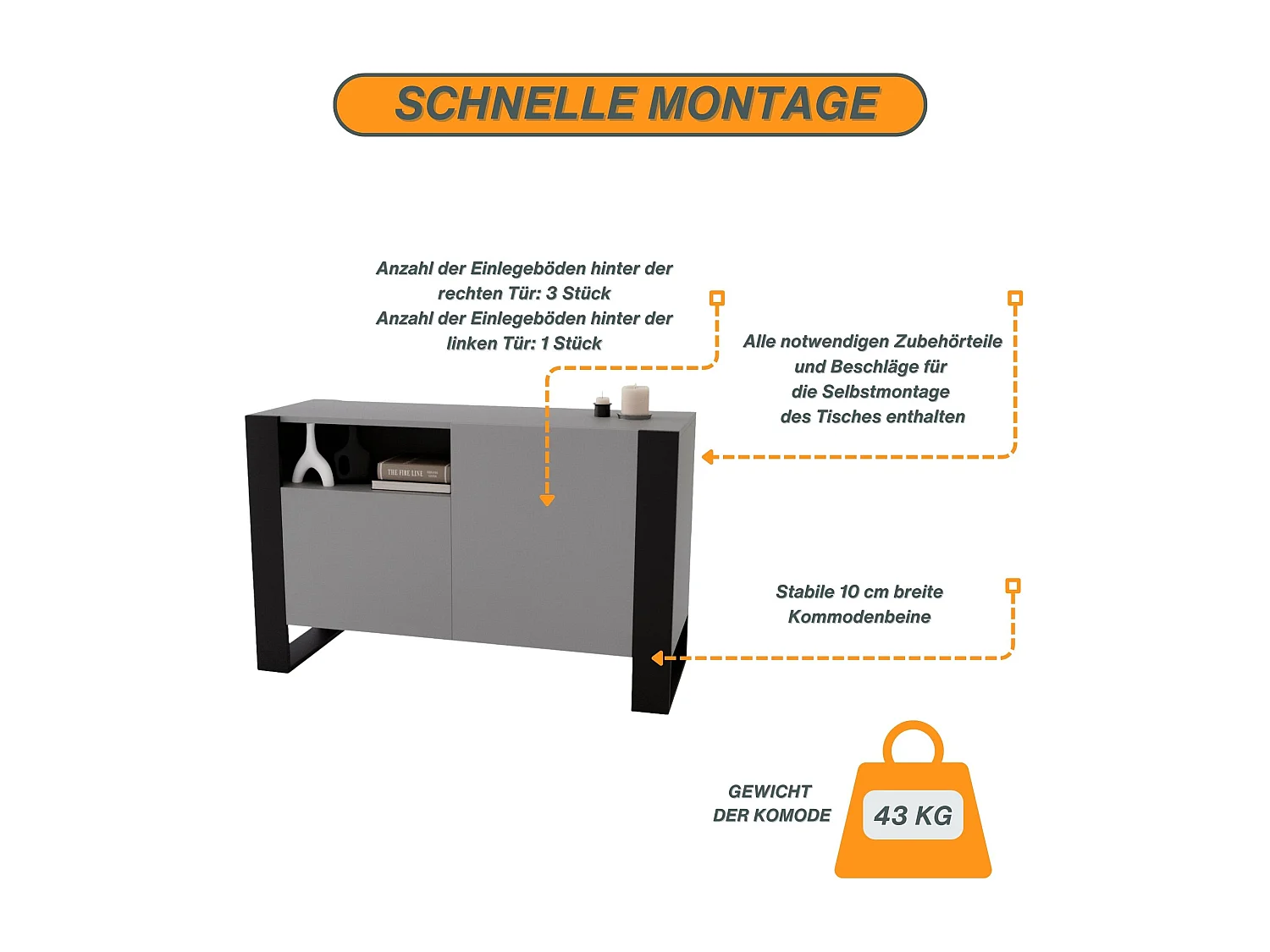 SCHNELLE MONTAGE

Anzahl der Einlegeböden hinter der rechten Tür: 3 Stück
Anzahl der Einlegeböden hinter der linken Tür: 1 Stück

Alle notwendigen Zubehörteile und Beschläge für die Selbstmontage des Tisches enthalten

THE FIRE LINE

Stabile 10 cm breite Kommodenbeine

GEWICHT DER KOMODE

43 KG