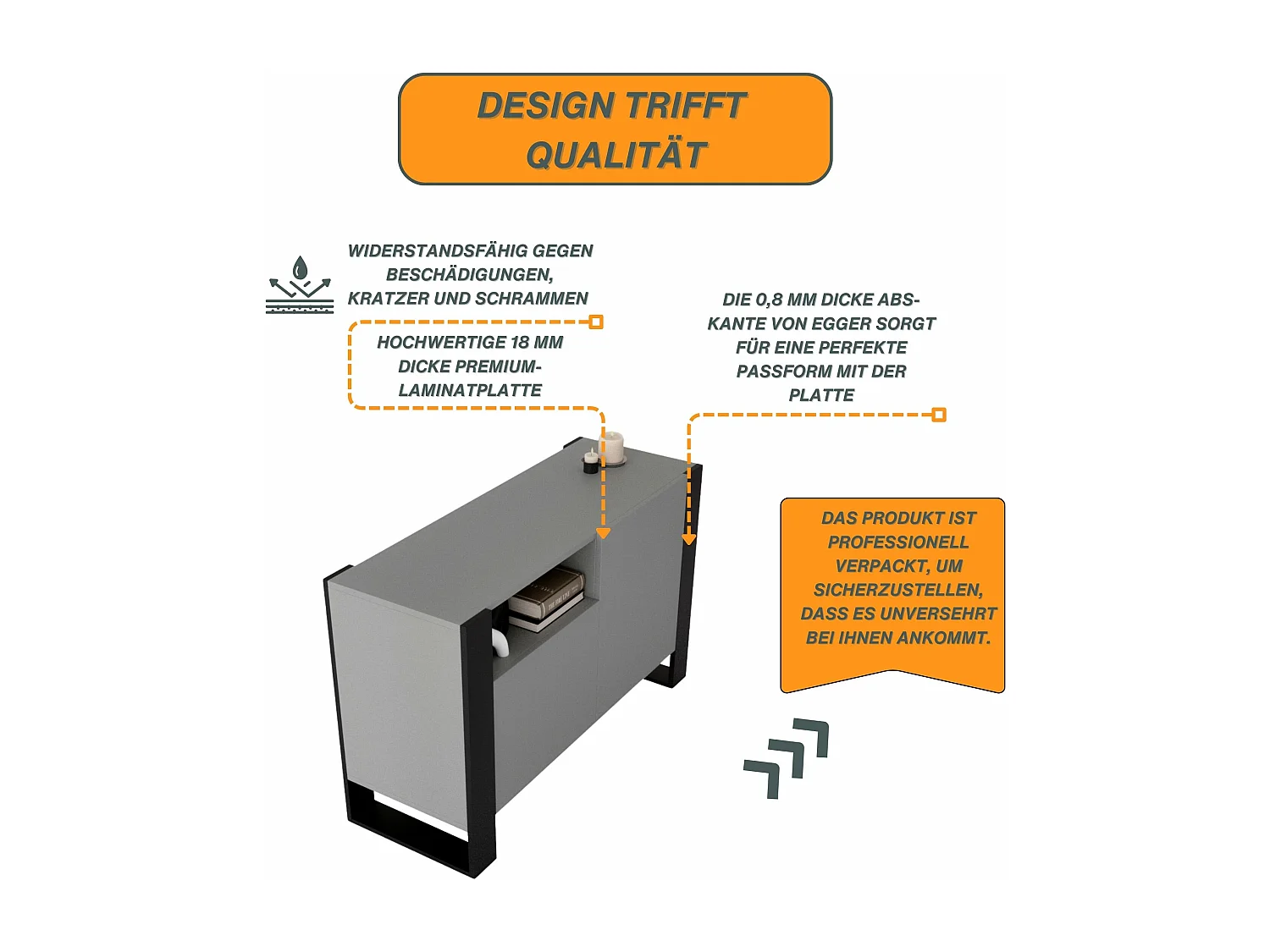 DESIGN TRIFFT QUALITÄT

WIDERSTANDSFÄHIG GEGEN BESCHÄDIGUNGEN, KRATZER UND SCHRAMMEN

HOCHWERTIGE 18 MM DICKE PREMIUM-LAMINATPLATTE

DIE 0,8 MM DICKE ABS-KANTE VON EGGER SORGT FÜR EINE PERFEKTE PASSFORM MIT DER PLATTE

DAS PRODUKT IST PROFESSIONELL VERPACKT, UM SICHERZUSTELLEN, DASS ES UNVERSEHRT BEI IHNEN ANKOMMT.