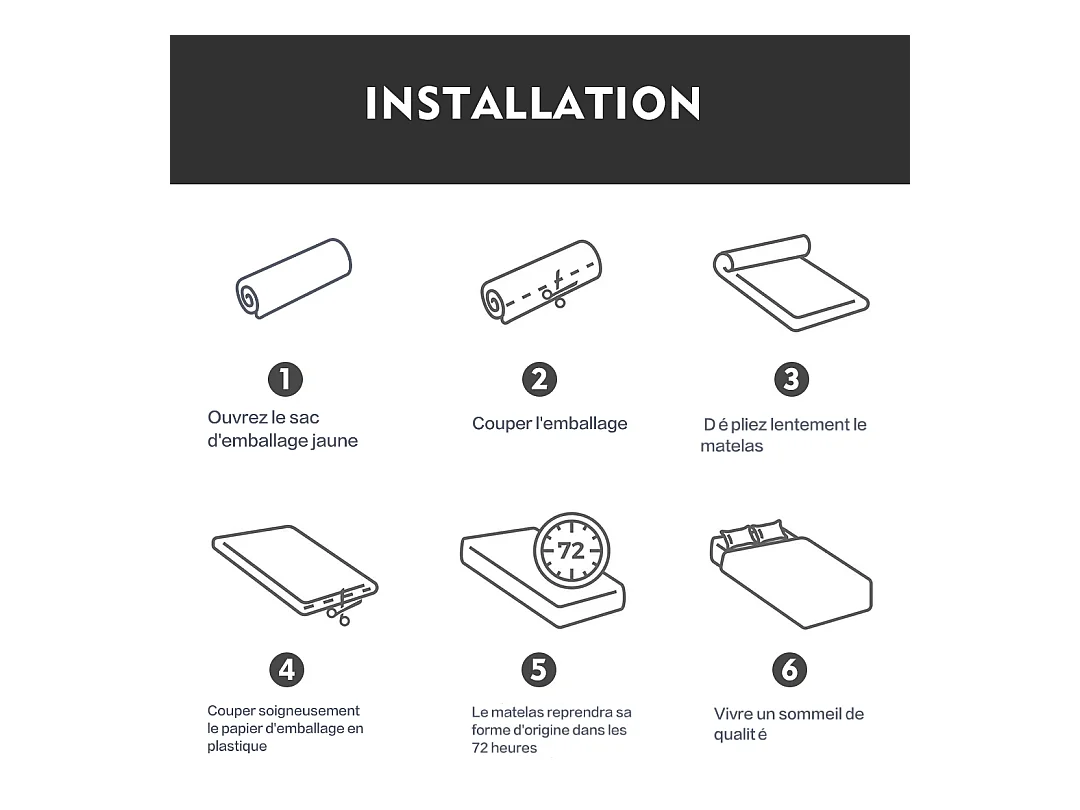 INSTALLATION

1
Ouvrez le sac d'emballage jaune

2
Couper l'emballage

3
D é pliez lentement le matelas

4
Couper soigneusement le papier d'emballage en plastique

72

5
Le matelas reprendra sa forme d'origine dans les 72 heures

6
Vivre un sommeil de qualit é