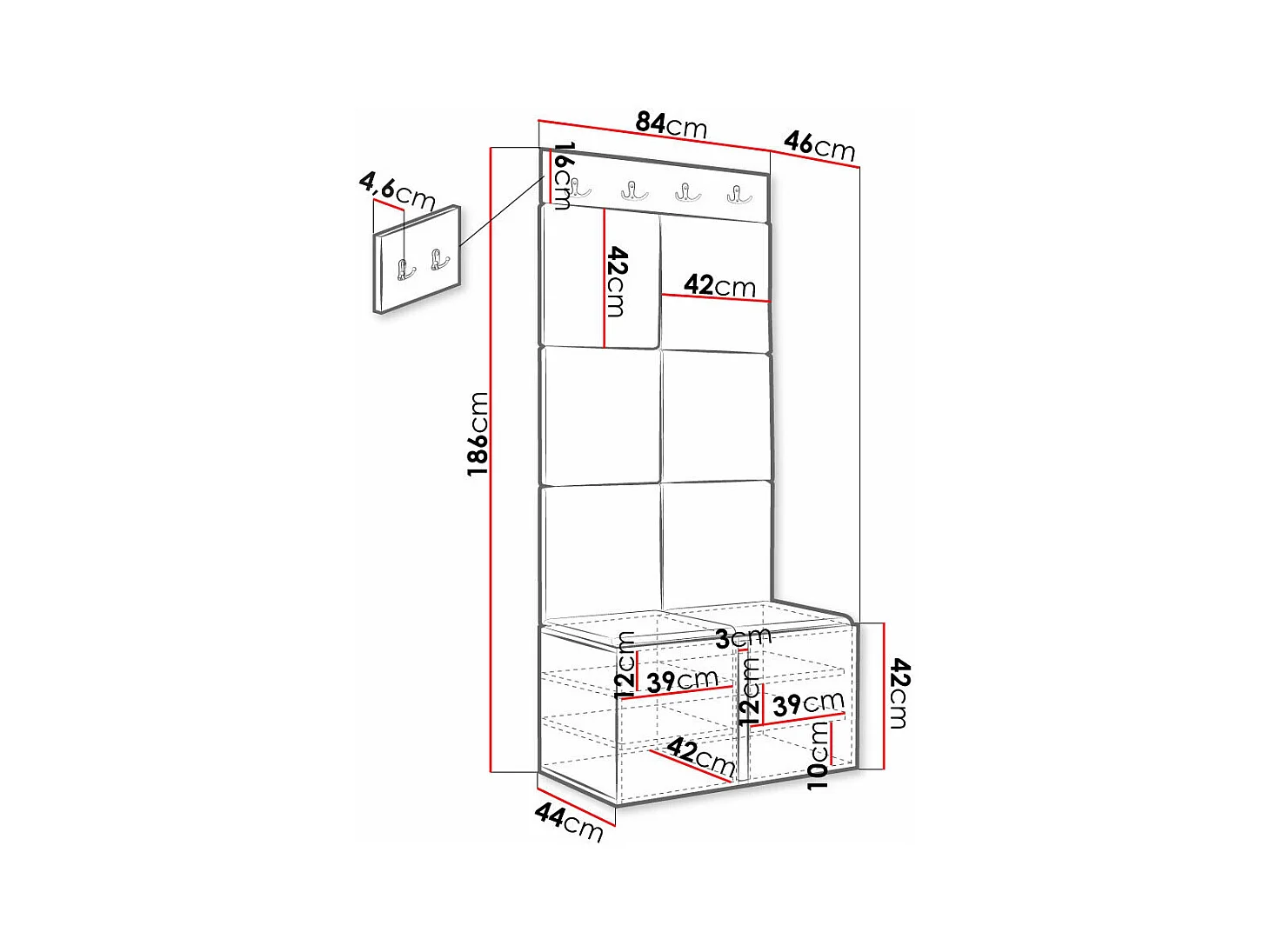 84cm
46cm
4,6cm
16cm
42cm
42cm
186cm
3cm
12cm
39cm
12cm
39cm
42cm
42cm
10cm
44cm