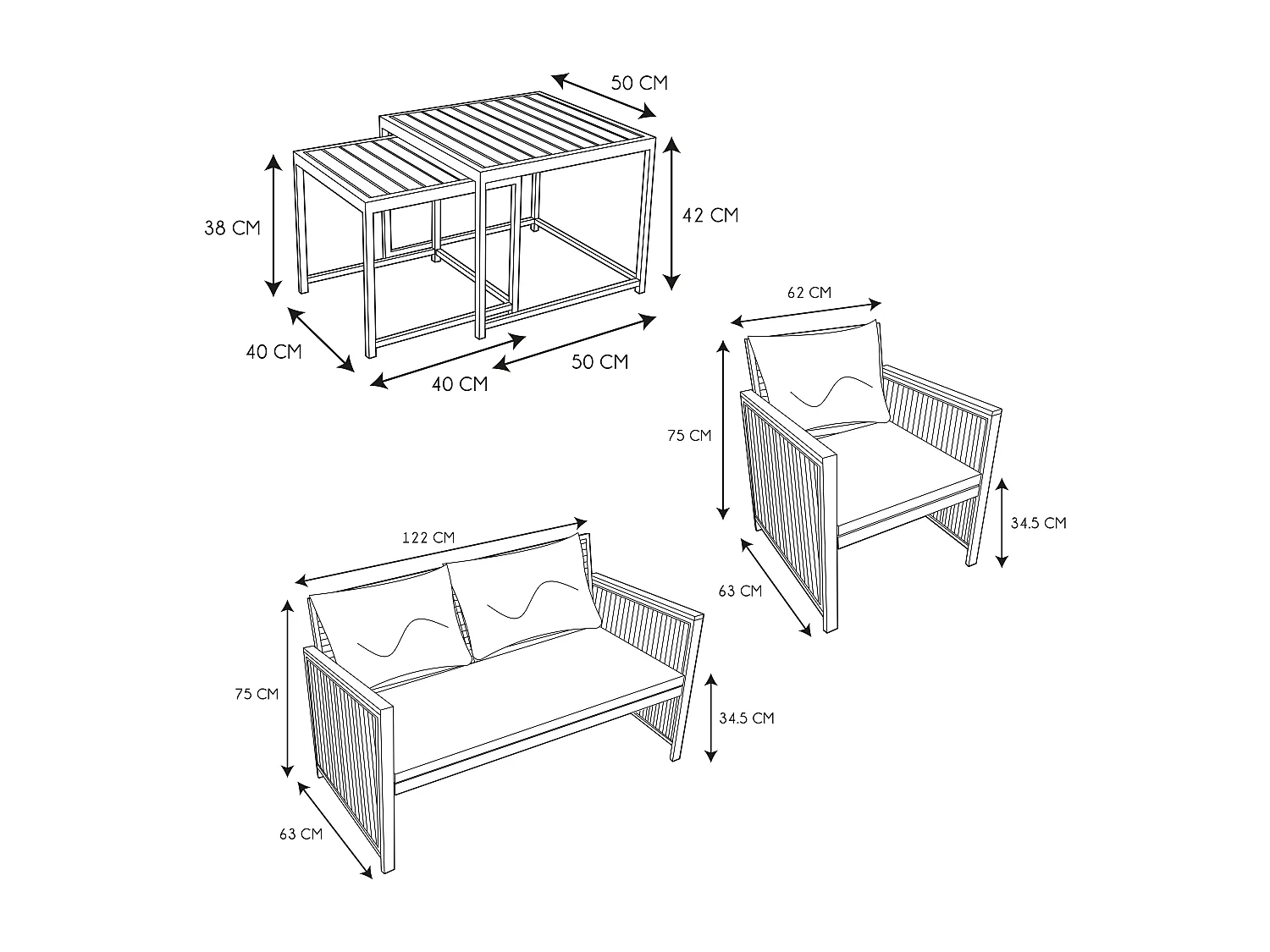 50 CM
38 CM
42 CM
40 CM
40 CM
50 CM
62 CM
75 CM
34.5 CM
63 CM
122 CM
75 CM
34.5 CM
63 CM