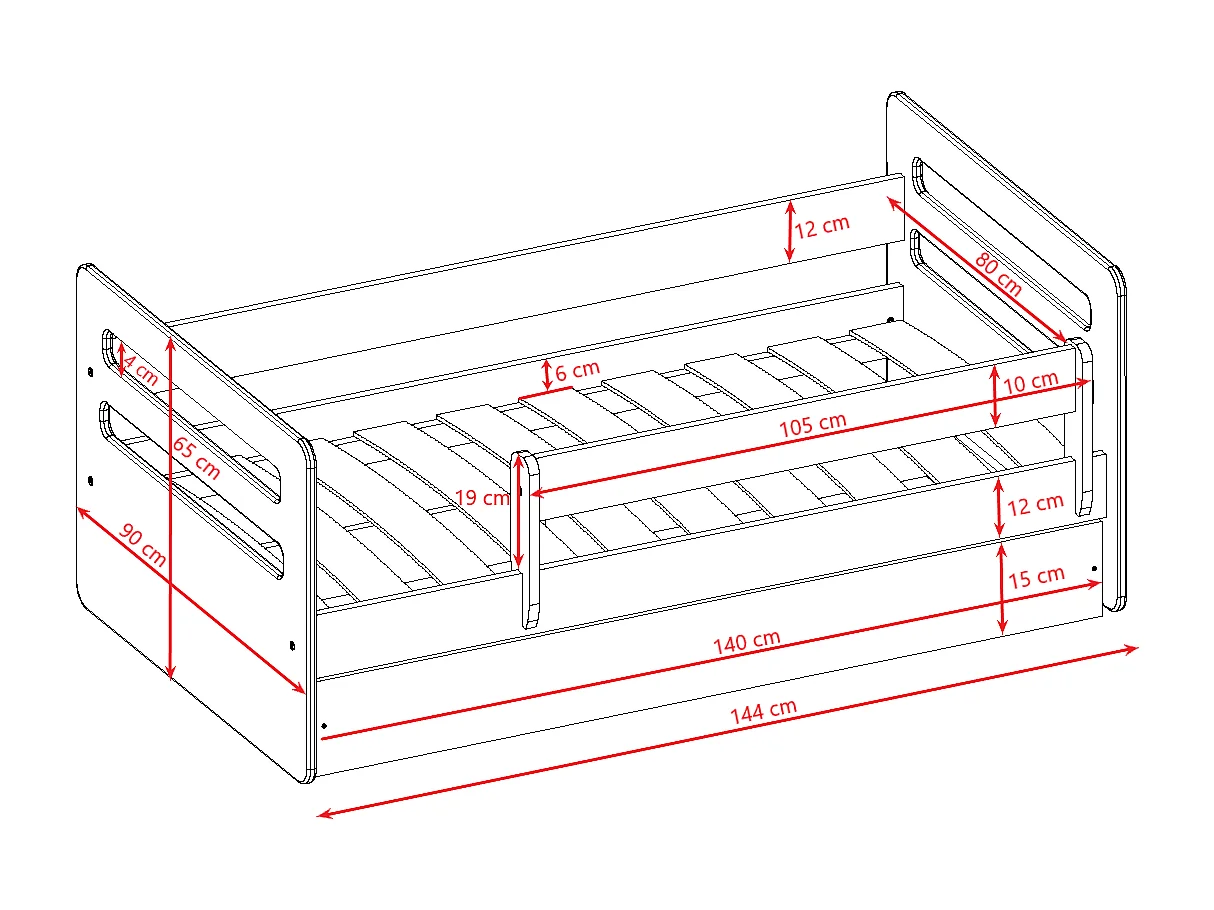 12 cm
80 cm
4 cm
6 cm
10 cm
65 cm
105 cm
19 cm
12 cm
90 cm
15 cm
140 cm
144 cm