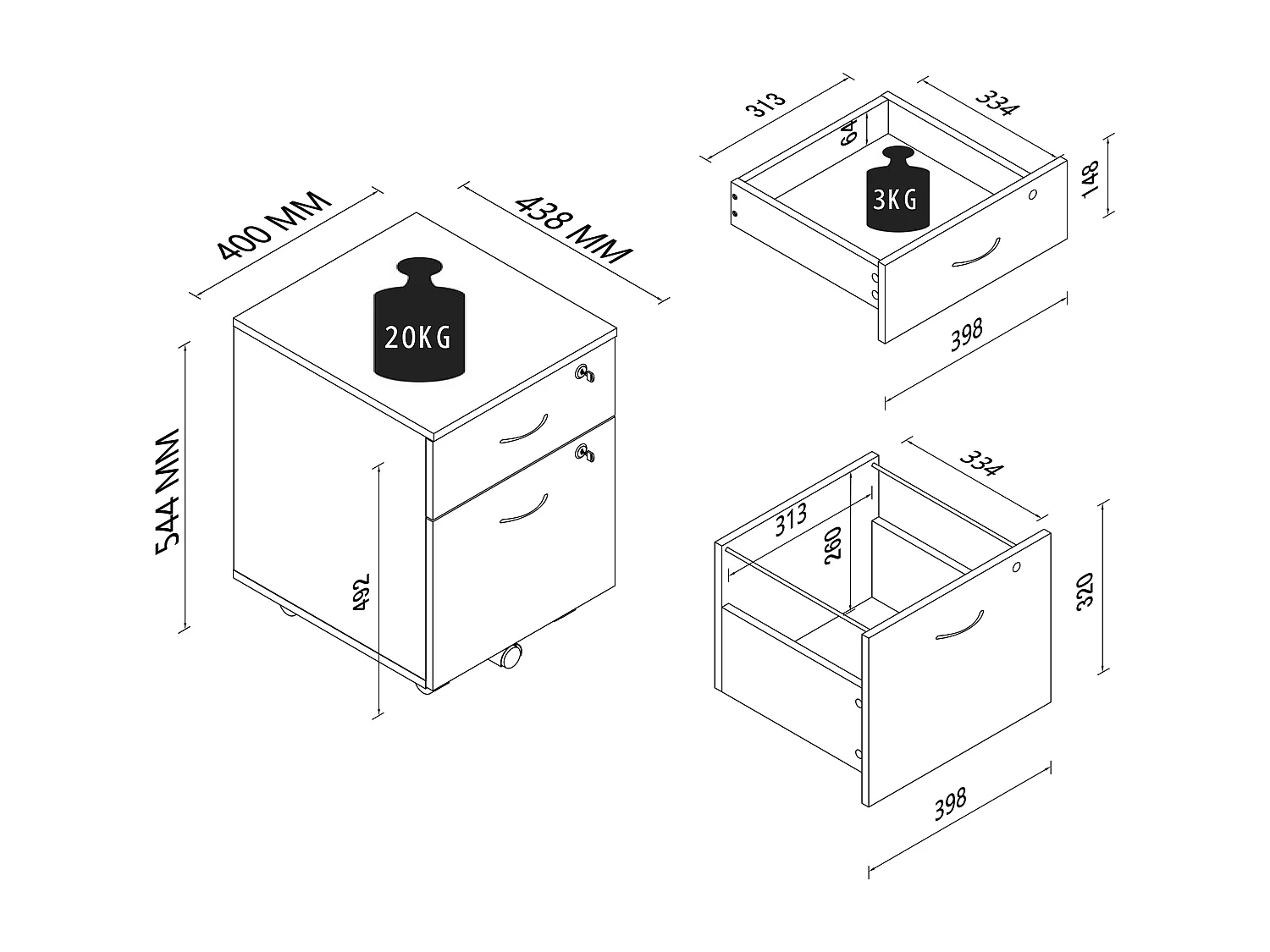 400 MM
438 MM
20KG
544 MM
492
313
334
64
3KG
148
398
334
313
260
320
398