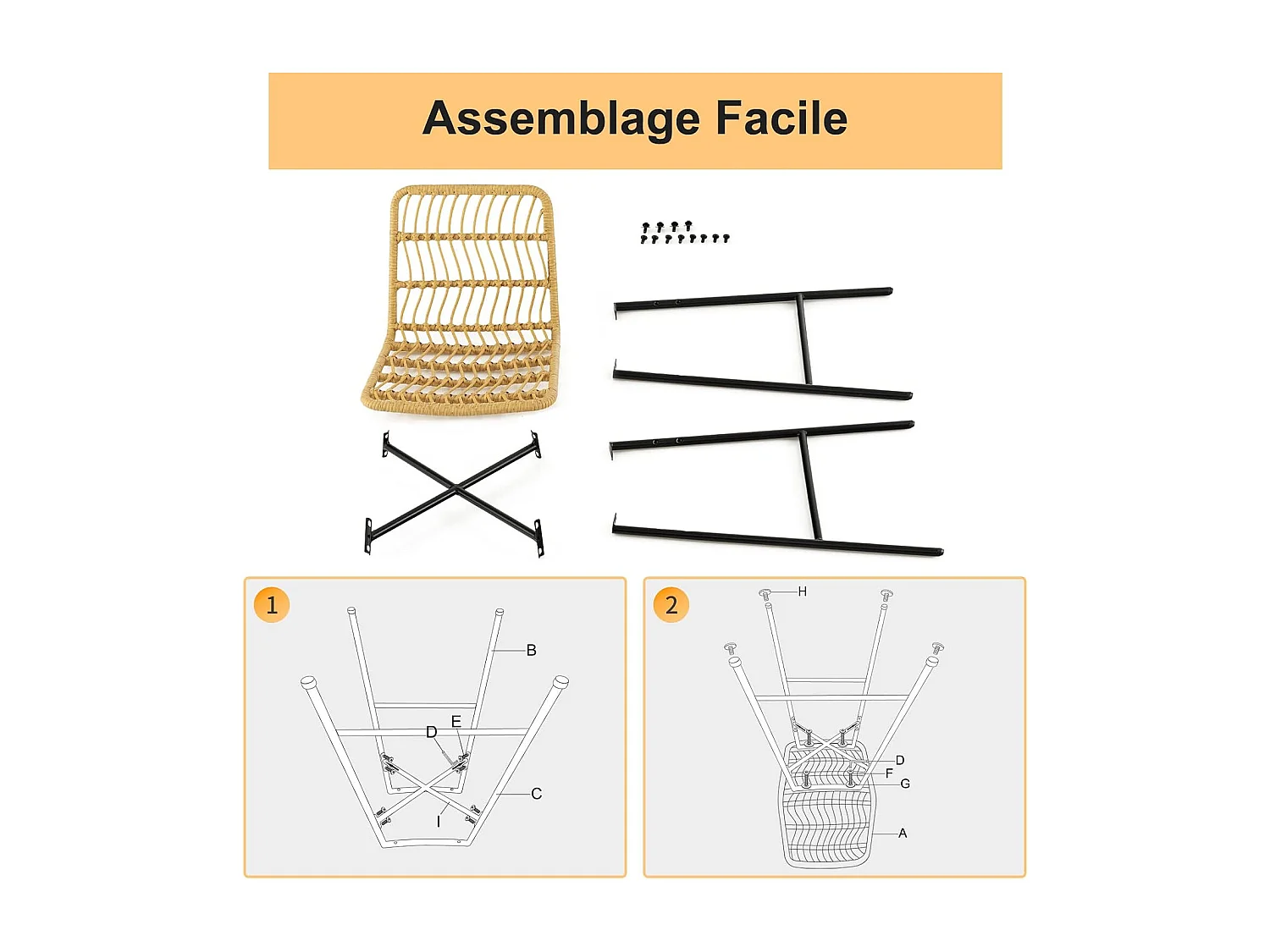 Assemblage Facile

1

B
E
D
C
I

2

H
D
F
G
A