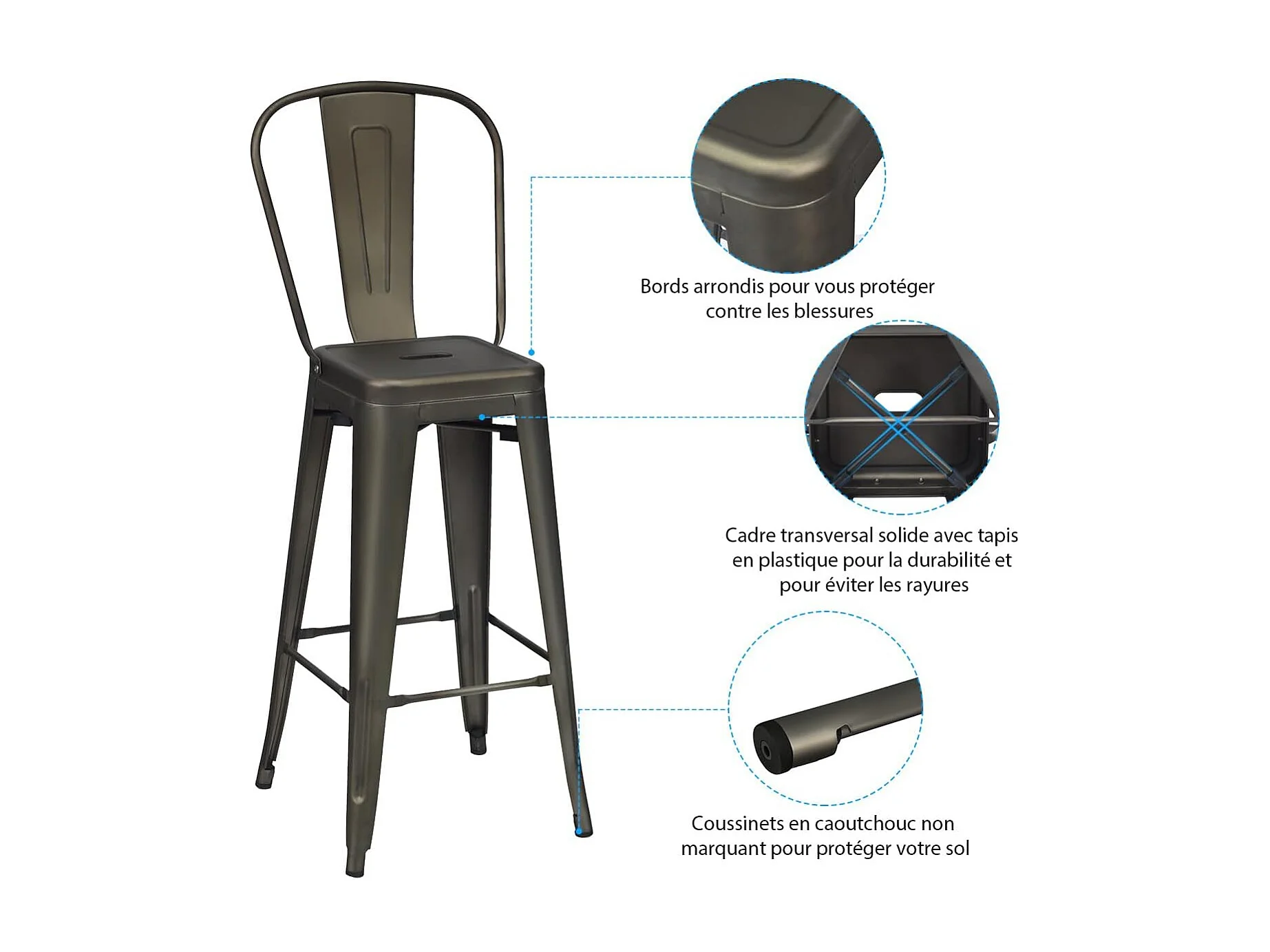 Bords arrondis pour vous protéger contre les blessures

Cadre transversal solide avec tapis en plastique pour la durabilité et pour éviter les rayures

Coussinets en caoutchouc non marquant pour protéger votre sol