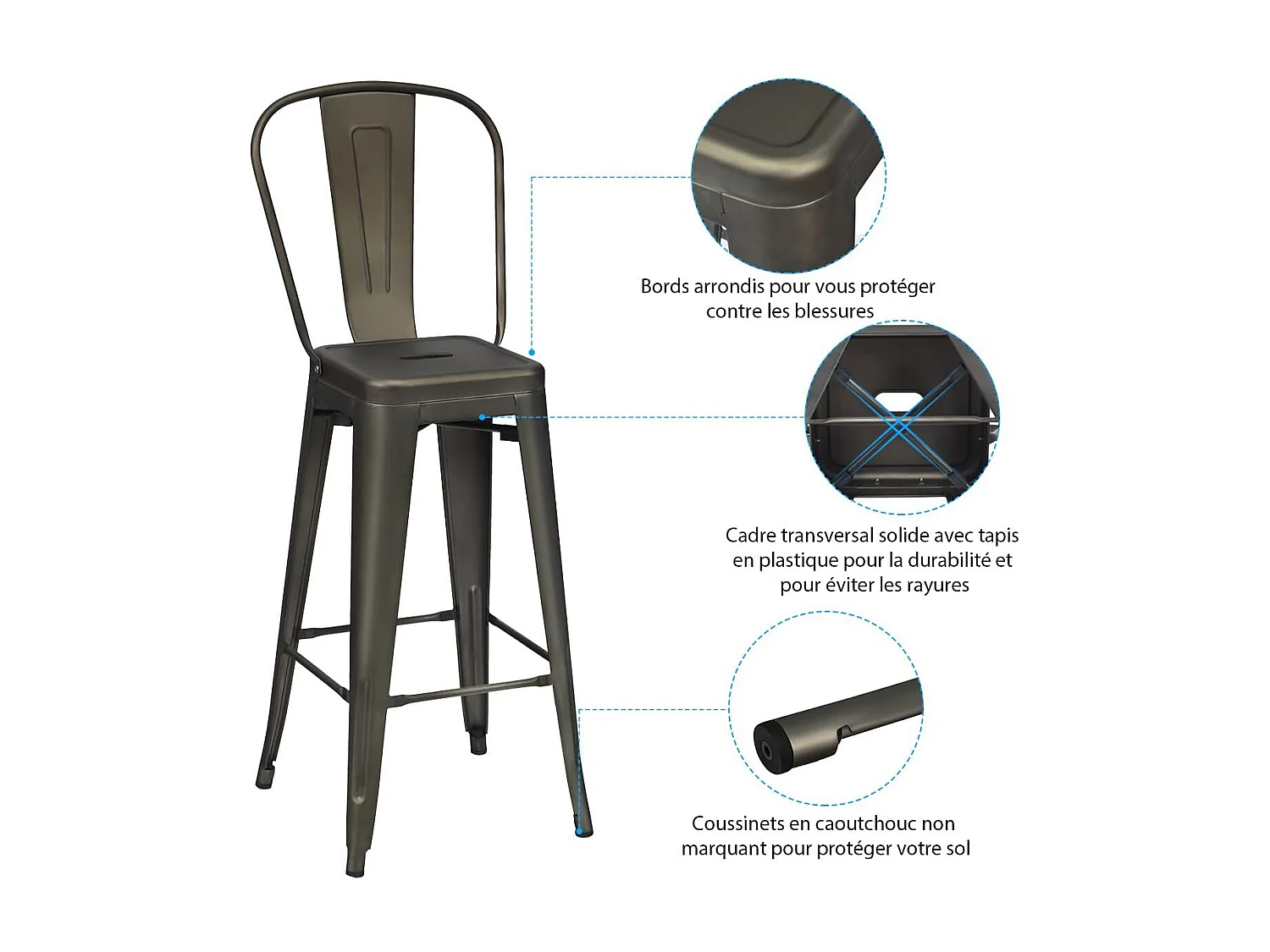 Bords arrondis pour vous protéger contre les blessures

Cadre transversal solide avec tapis en plastique pour la durabilité et pour éviter les rayures

Coussinets en caoutchouc non marquant pour protéger votre sol