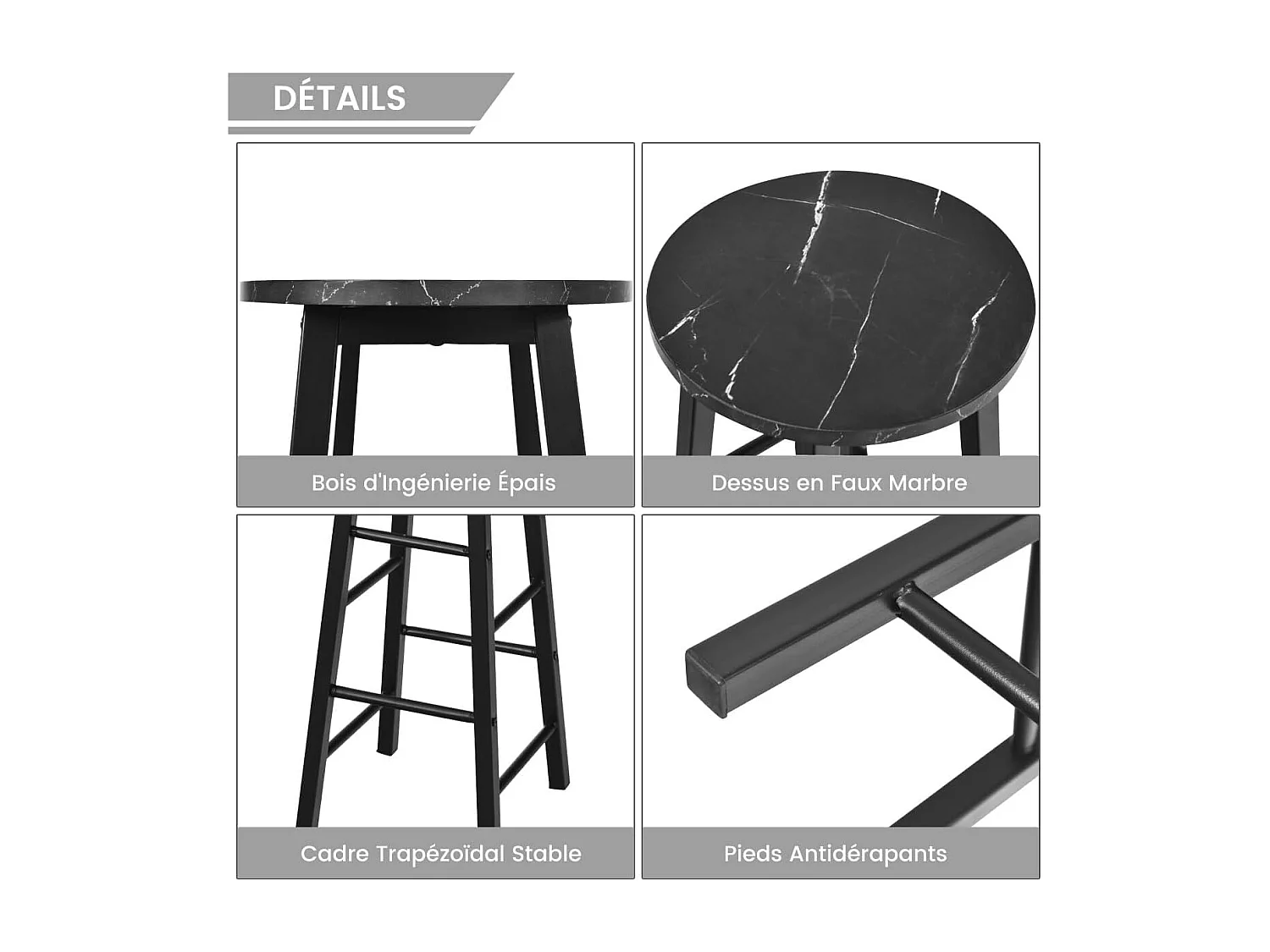 DÉTAILS

Bois d'Ingénierie Épais

Dessus en Faux Marbre

Cadre Trapézoïdal Stable

Pieds Antidérapants