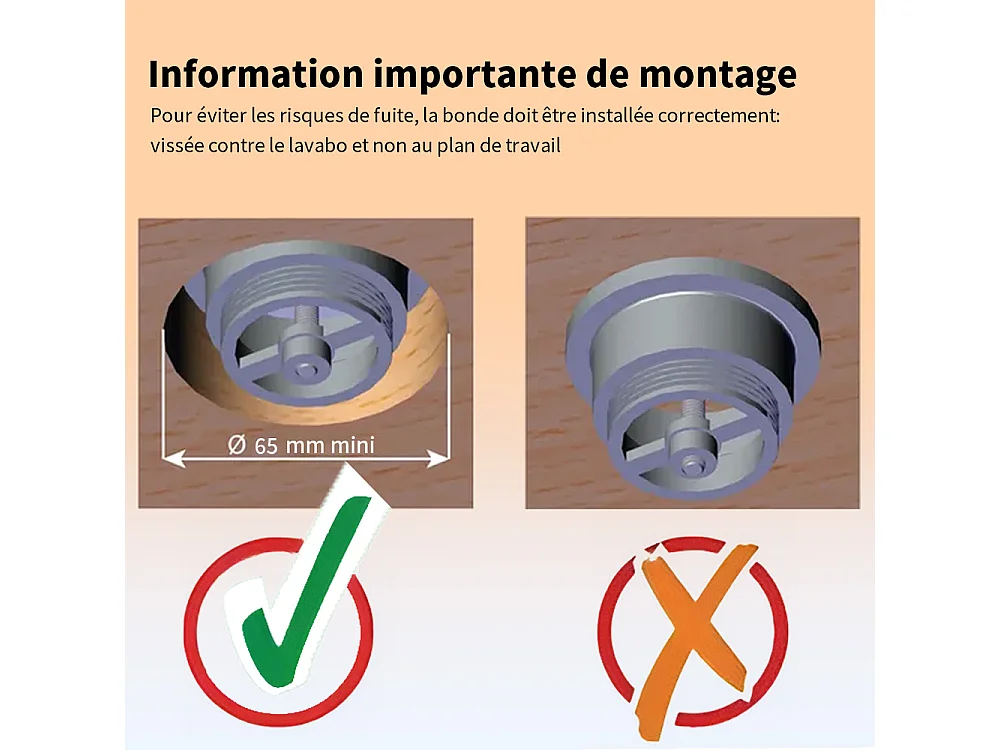 Information importante de montage

Pour éviter les risques de fuite, la bonde doit être installée correctement: vissée contre le lavabo et non au plan de travail

Ø 65 mm mini