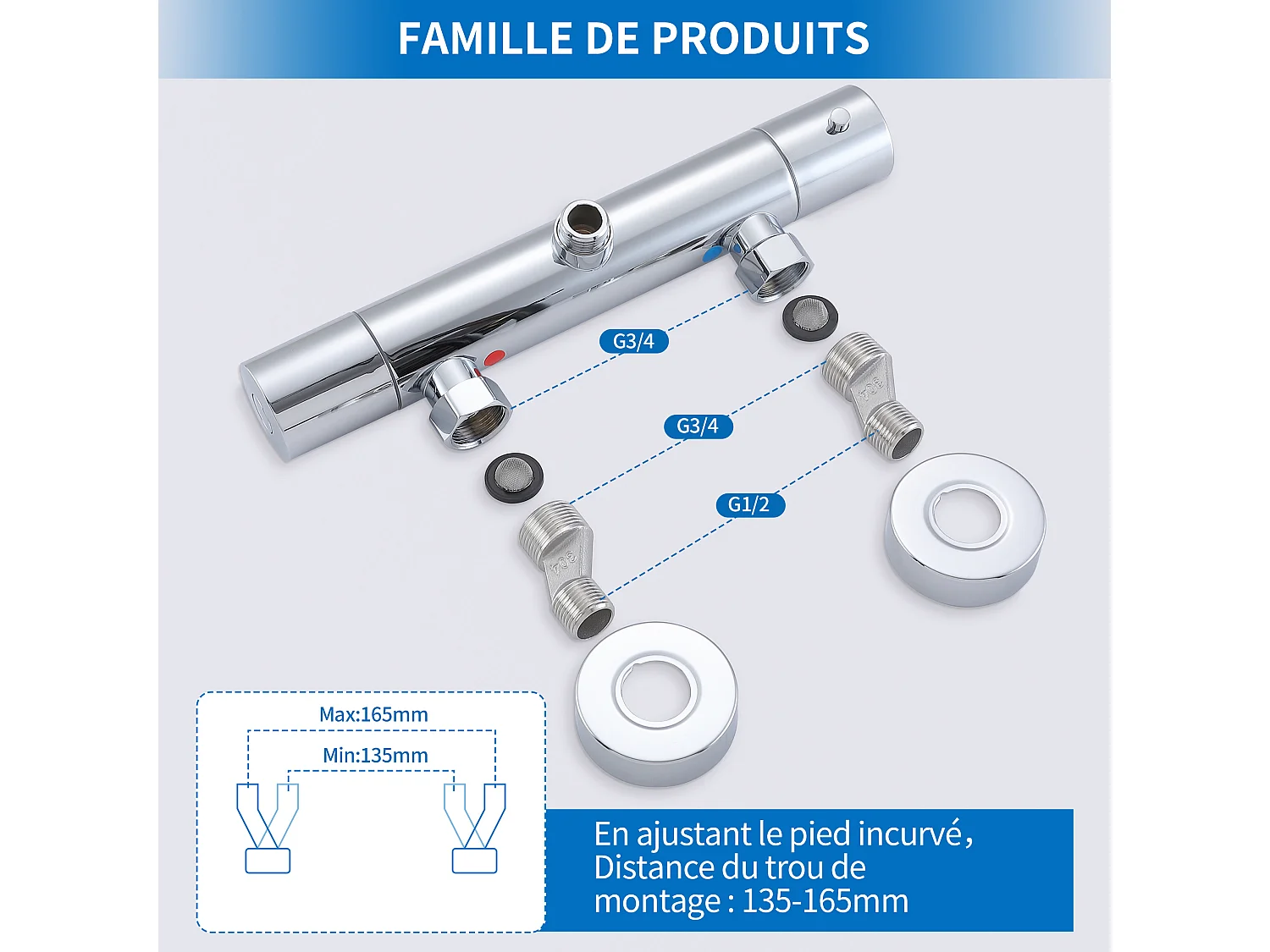 FAMILLE DE PRODUITS

G3/4

G3/4

G1/2

304

304

Max:165mm

Min:135mm

En ajustant le pied incurvé,
Distance du trou de
montage : 135-165mm