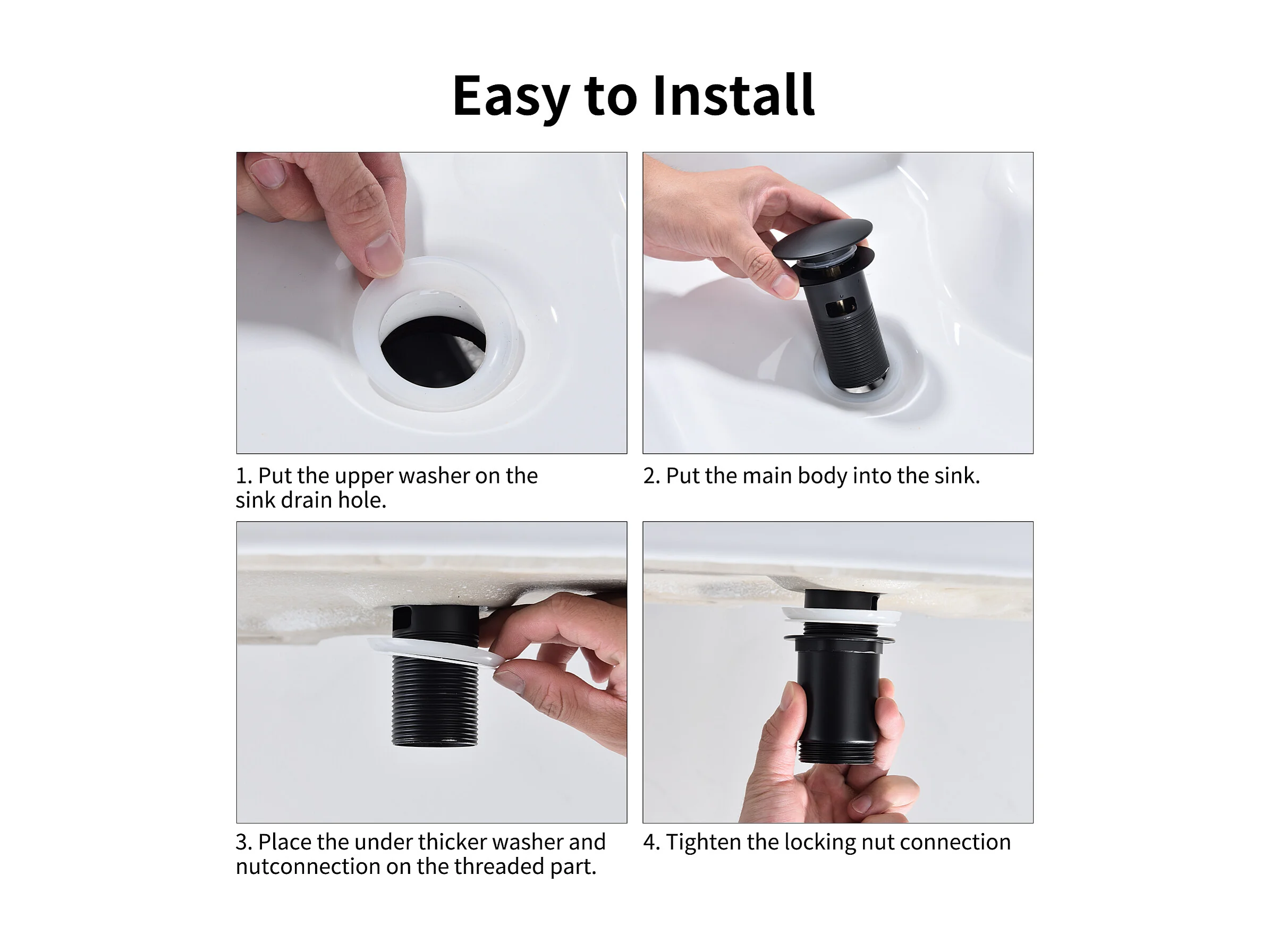 Easy to Install

1. Put the upper washer on the sink drain hole.

2. Put the main body into the sink.

3. Place the under thicker washer and nutconnection on the threaded part.

4. Tighten the locking nut connection