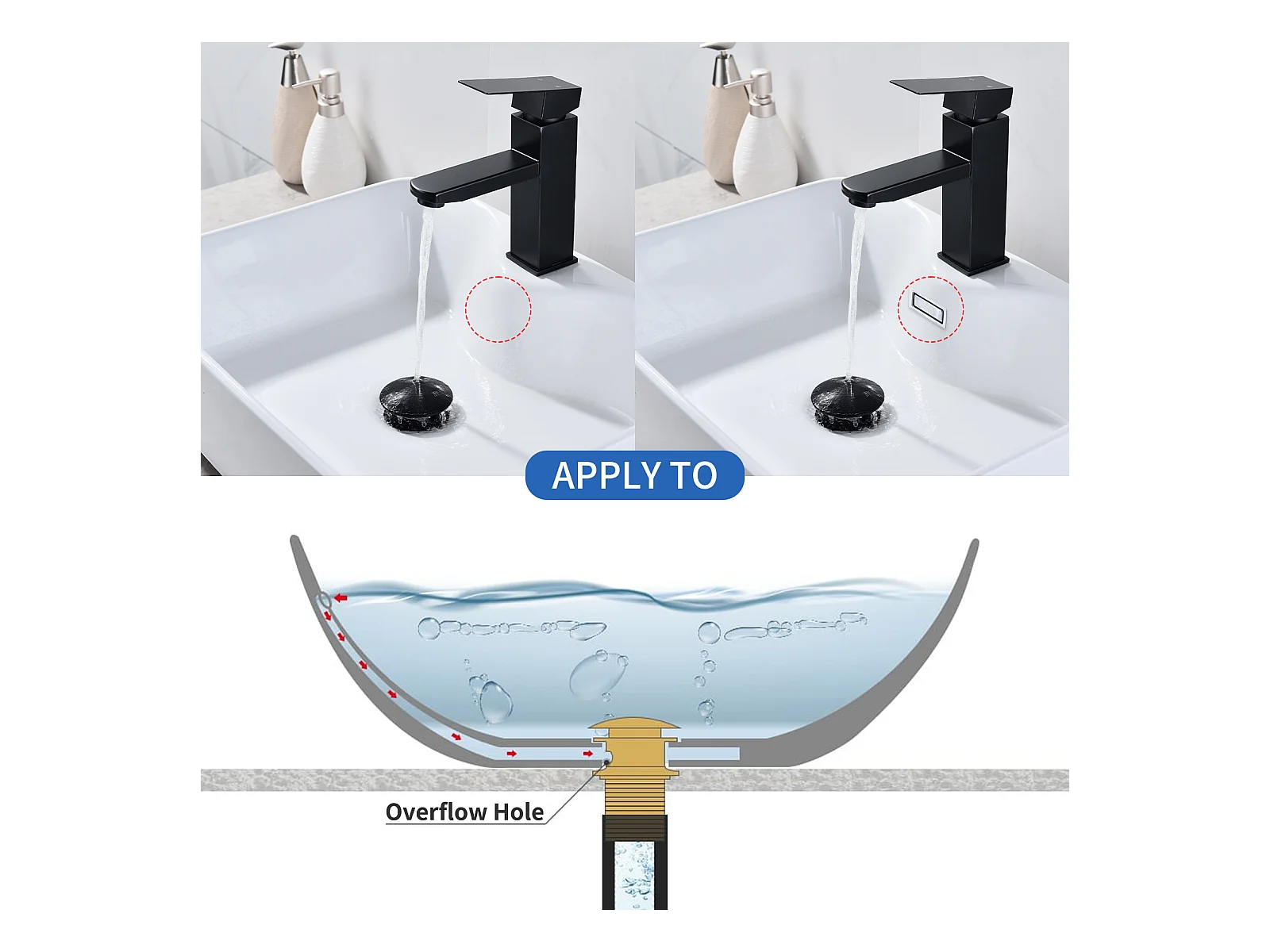 APPLY TO

Overflow Hole