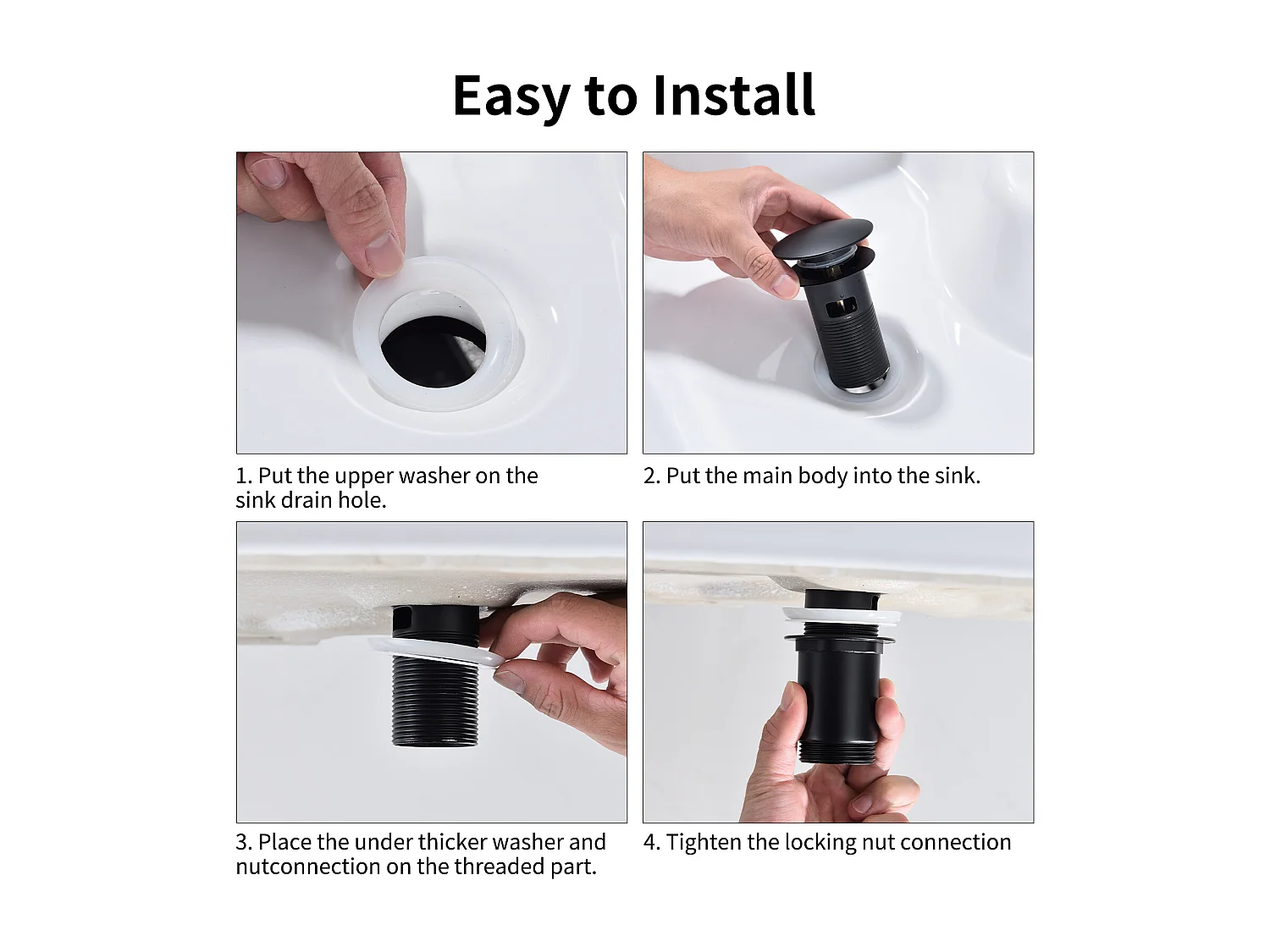 Easy to Install

1. Put the upper washer on the sink drain hole.

2. Put the main body into the sink.

3. Place the under thicker washer and nutconnection on the threaded part.

4. Tighten the locking nut connection